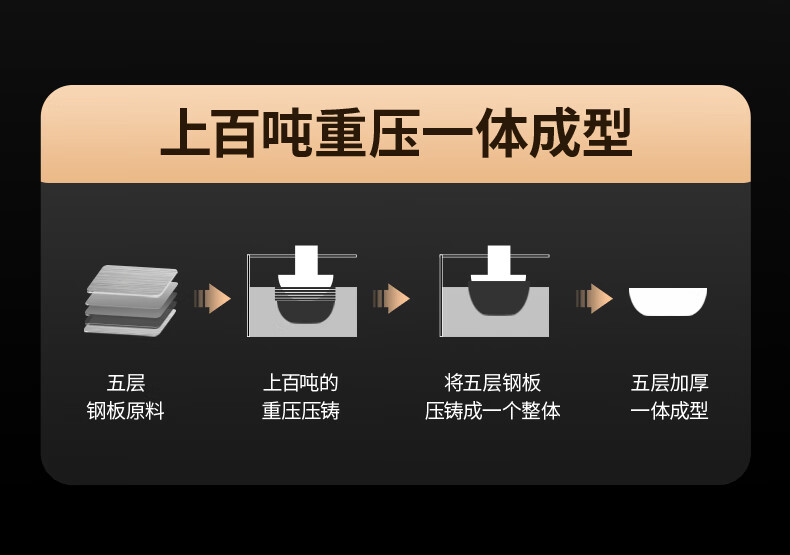 上百吨重压一体成型

五层
钢板原料

上百吨的
重压压铸

将五层钢板
压铸成一个整体

五层加厚
一体成型