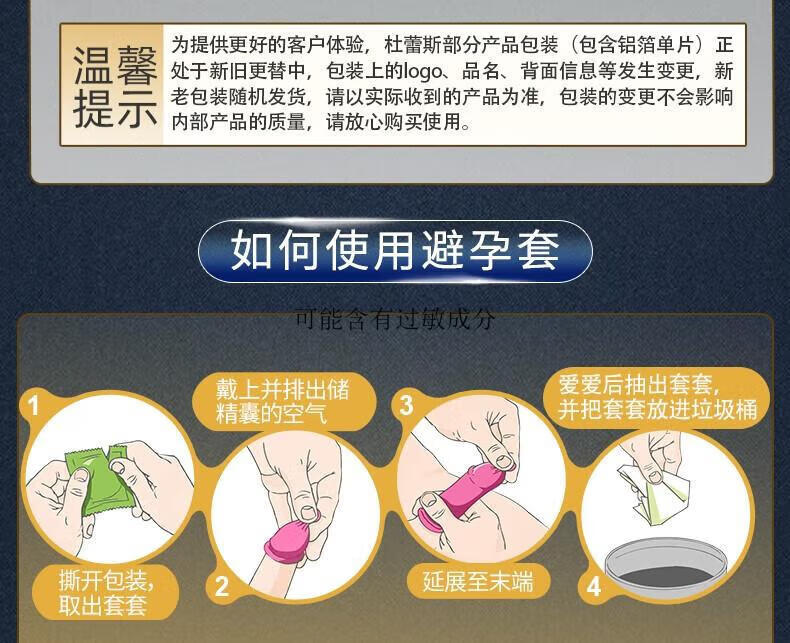 温馨提示

为提供更好的客户体验，杜蕾斯部分产品包装（包含铝箔单片）正处于新旧更替中，包装上的logo、品名、背面信息等发生变更，新老包装随机发货，请以实际收到的产品为准，包装的变更不会影响内部产品的质量，请放心购买使用。

如何使用避孕套

可能含有过敏成分

1
撕开包装，取出套套

戴上并排出储精囊的空气
2

3
延展至末端

爱爱后抽出套套，并把套套放进垃圾桶
4