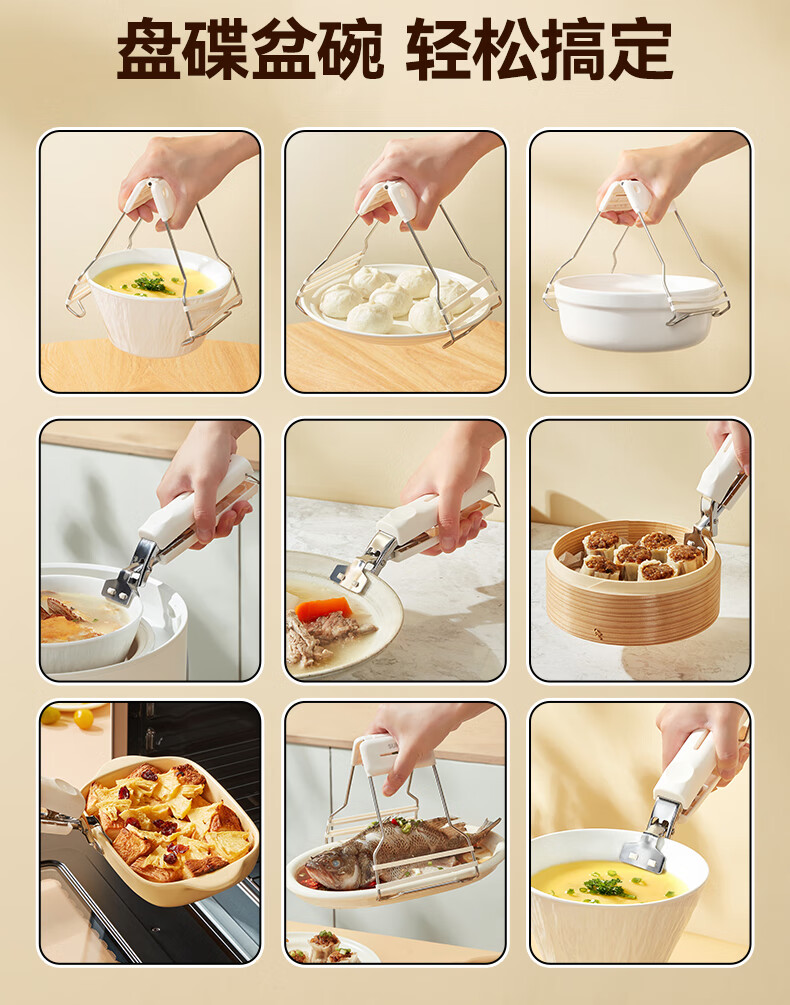 盘碟盆碗 轻松搞定