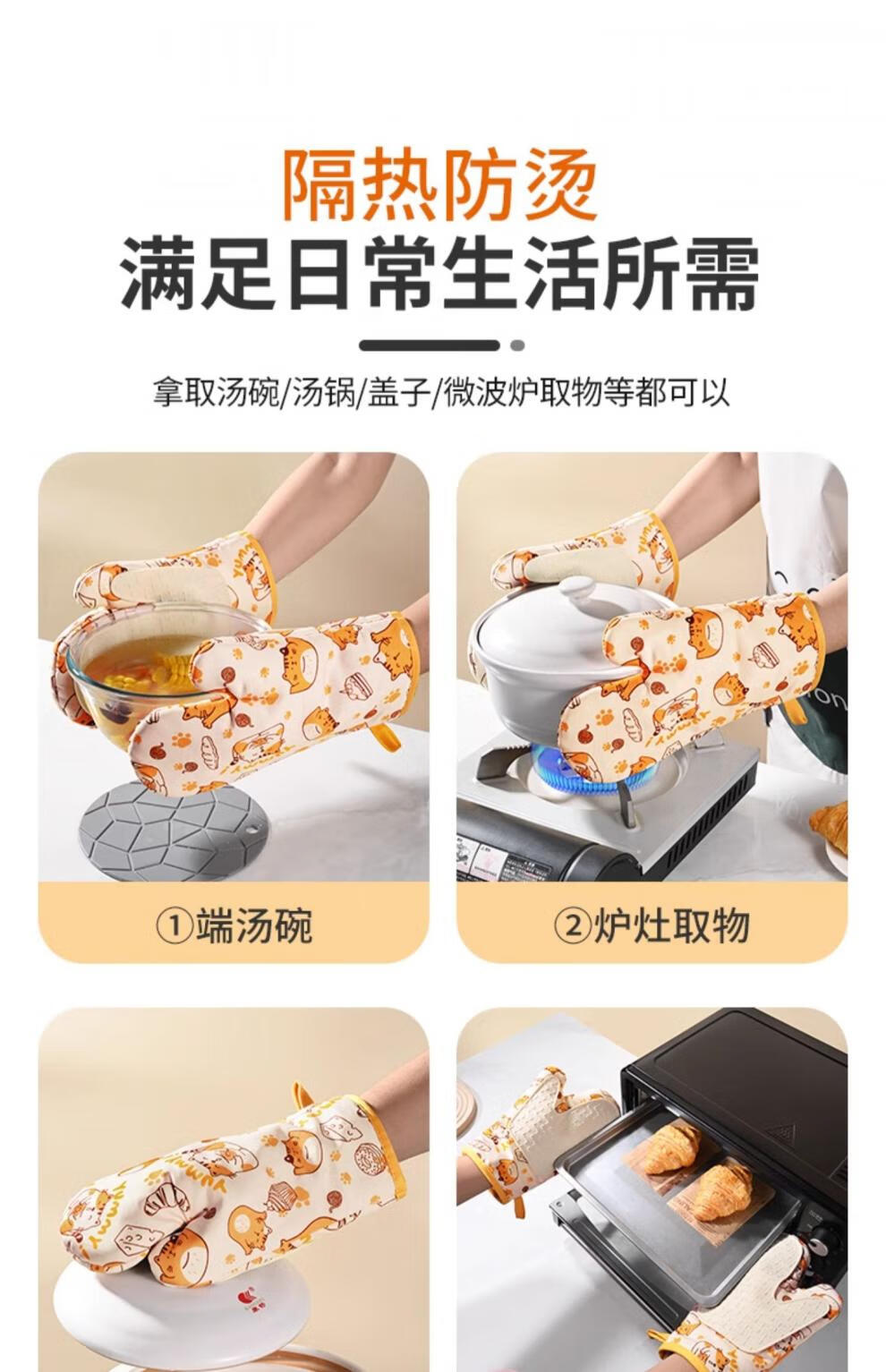 隔热防烫
满足日常生活所需

拿取汤碗/汤锅/盖子/微波炉取物等都可以

①端汤碗

②炉灶取物