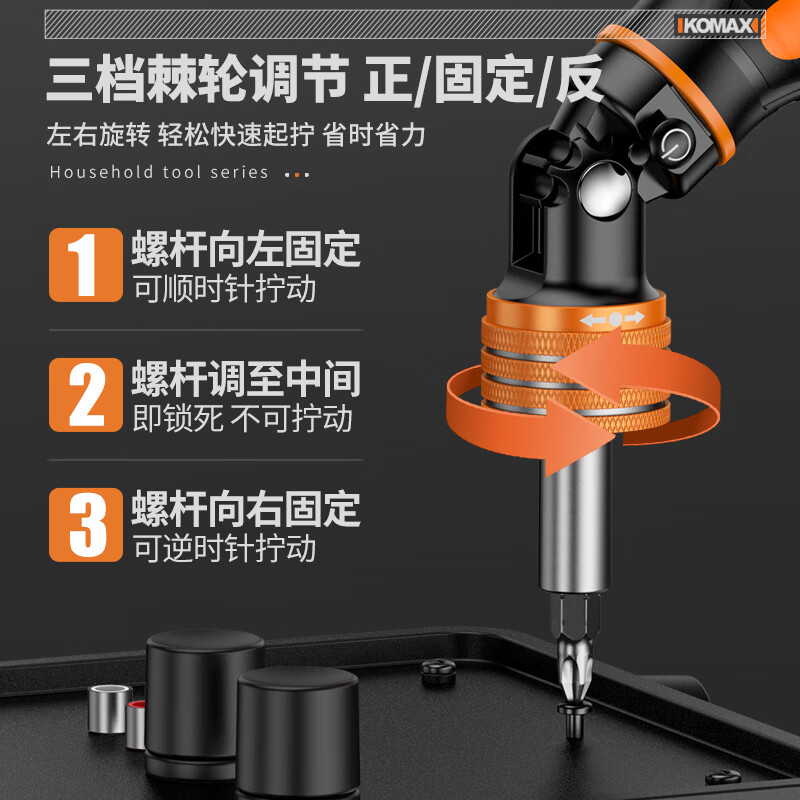 KOMAX

三档棘轮调节 正/固定/反

左右旋转 轻松快速起拧 省时省力

Household tool series

1 螺杆向左固定
可顺时针拧动

2 螺杆调至中间
即锁死 不可拧动

3 螺杆向右固定
可逆时针拧动