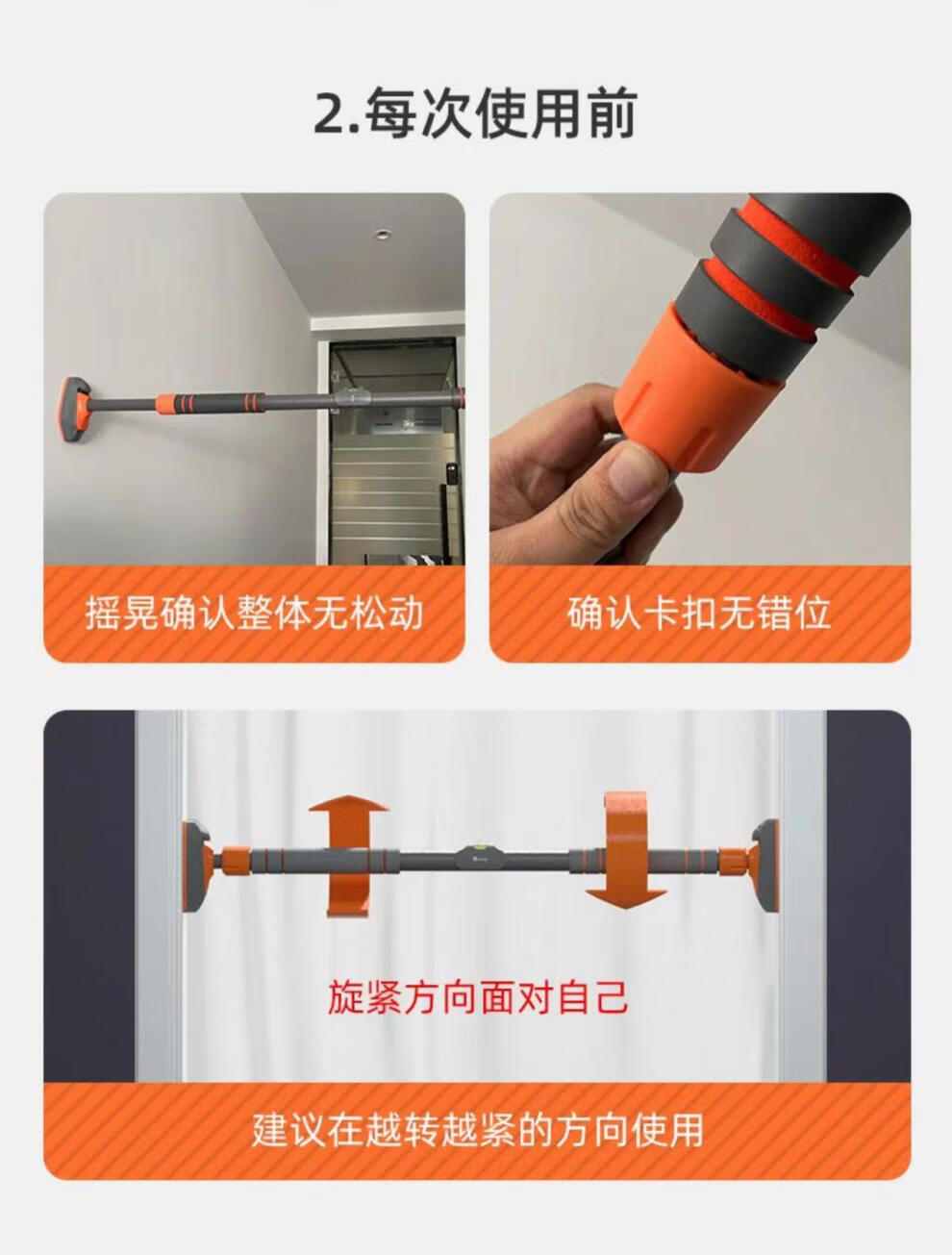 2.每次使用前

摇晃确认整体无松动

确认卡扣无错位

旋紧方向面对自己

建议在越转越紧的方向使用