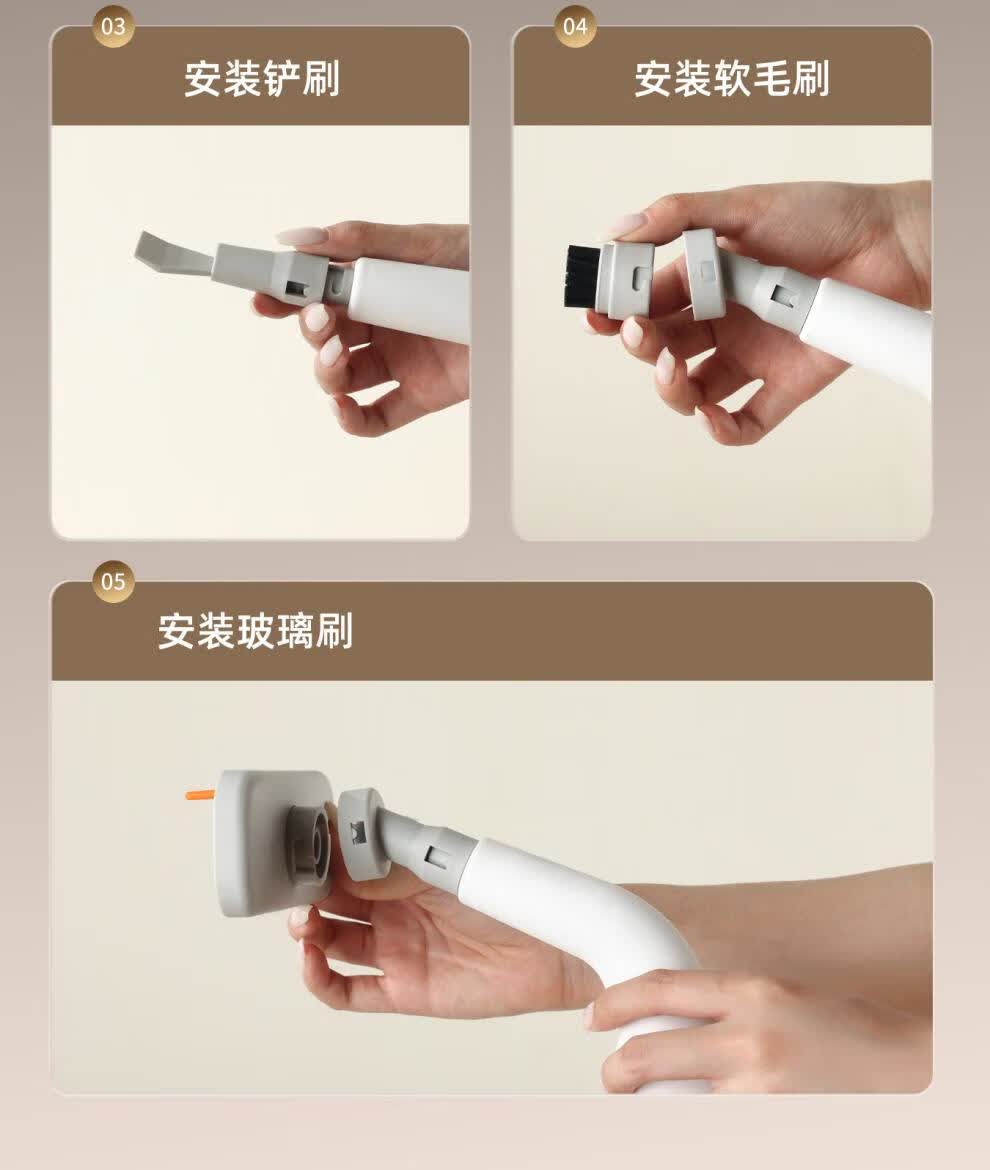 03
安装铲刷

04
安装软毛刷

05
安装玻璃刷