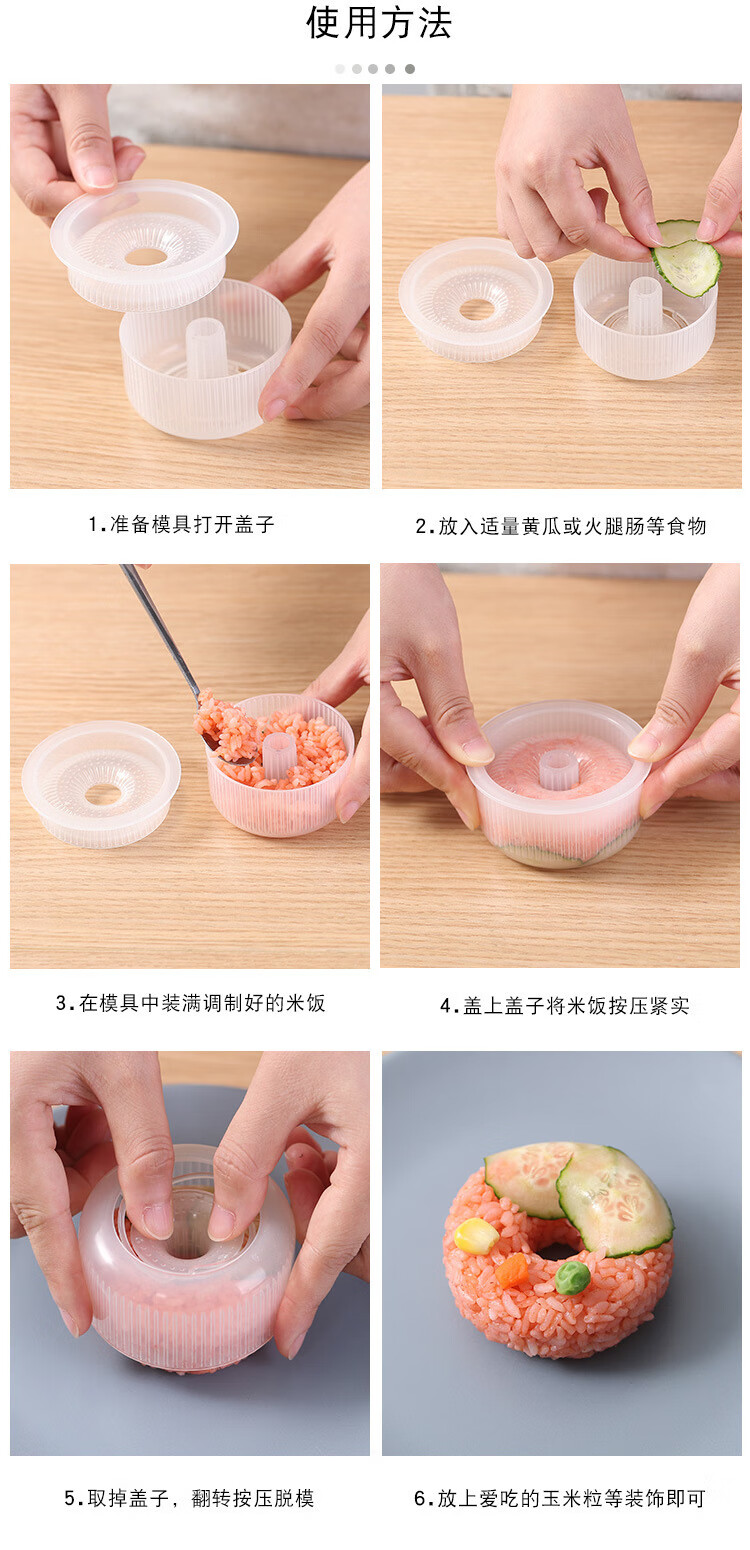 使用方法

1.准备模具打开盖子

2.放入适量黄瓜或火腿肠等食物

3.在模具中装满调制好的米饭

4.盖上盖子将米饭按压紧实

5.取掉盖子，翻转按压脱模

6.放上爱吃的玉米粒等装饰即可