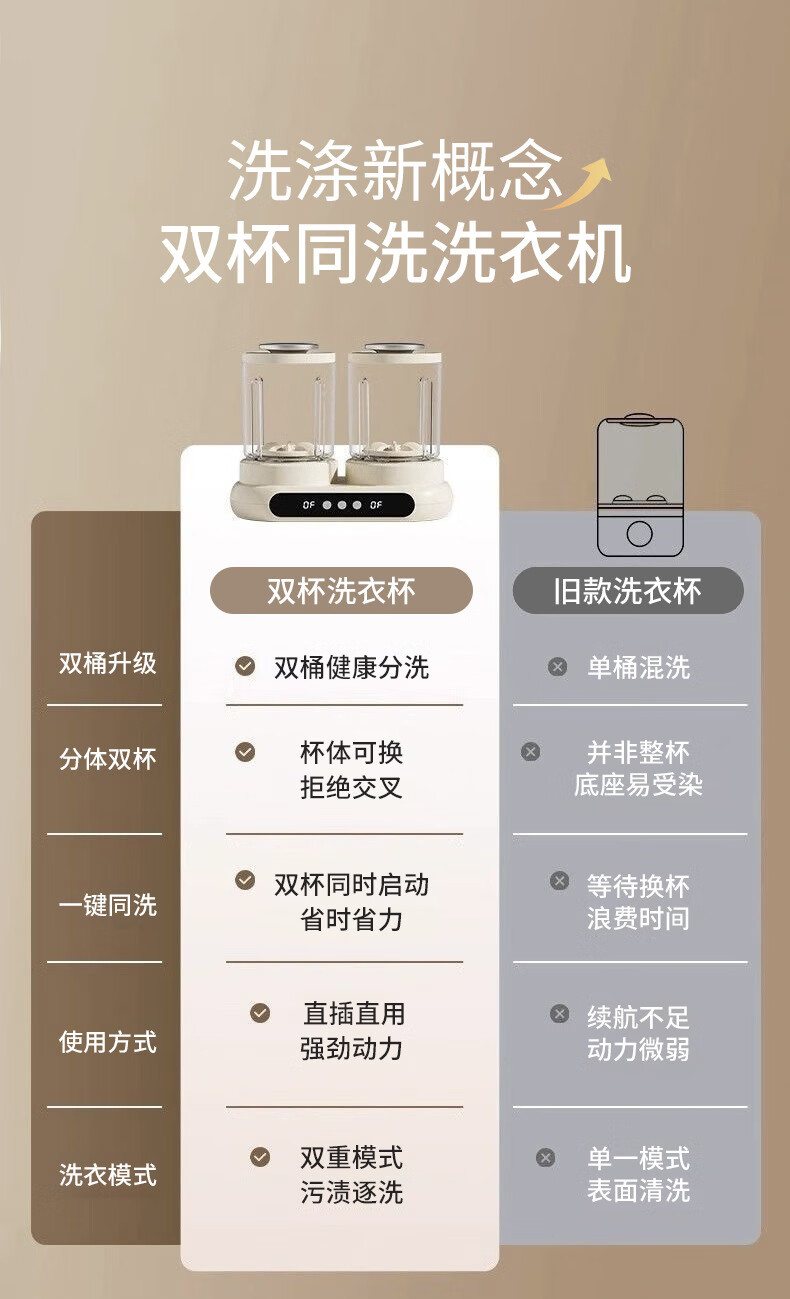 洗涤新概念
双杯同洗洗衣机

OF OF

| | 双杯洗衣杯 | 旧款洗衣杯 |
|---|---|---|
| 双桶升级 | 双桶健康分洗 | 单桶混洗 |
| 分体双杯 | 杯体可换 拒绝交叉 | 并非整杯 底座易受染 |
| 一键同洗 | 双杯同时启动 省时省力 | 等待换杯 浪费时间 |
| 使用方式 | 直插直用 强劲动力 | 续航不足 动力微弱 |
| 洗衣模式 | 双重模式 污渍逐洗 | 单一模式 表面清洗 |