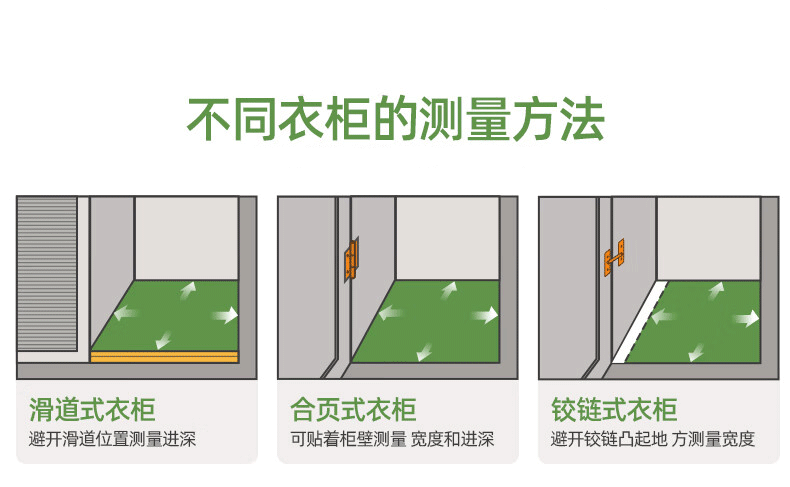 不同衣柜的测量方法

滑道式衣柜
避开滑道位置测量进深

合页式衣柜
可贴着柜壁测量 宽度和进深

铰链式衣柜
避开铰链凸起地 方测量宽度