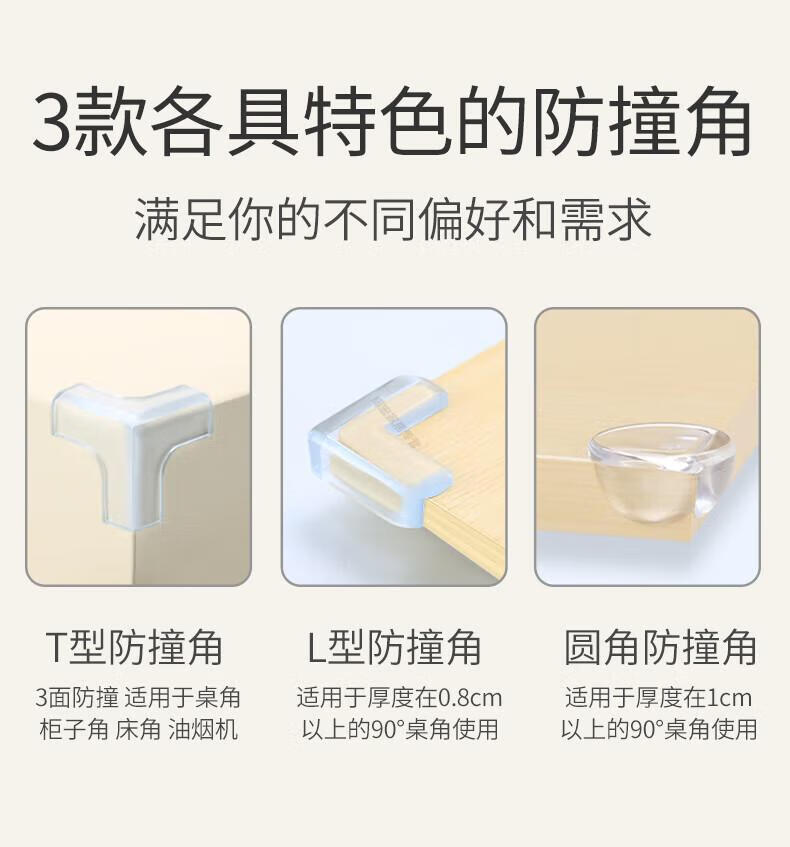 3款各具特色的防撞角

满足你的不同偏好和需求

T型防撞角

3面防撞 适用于桌角 柜子角 床角 油烟机

L型防撞角

适用于厚度在0.8cm以上的90°桌角使用

圆角防撞角

适用于厚度在1cm以上的90°桌角使用