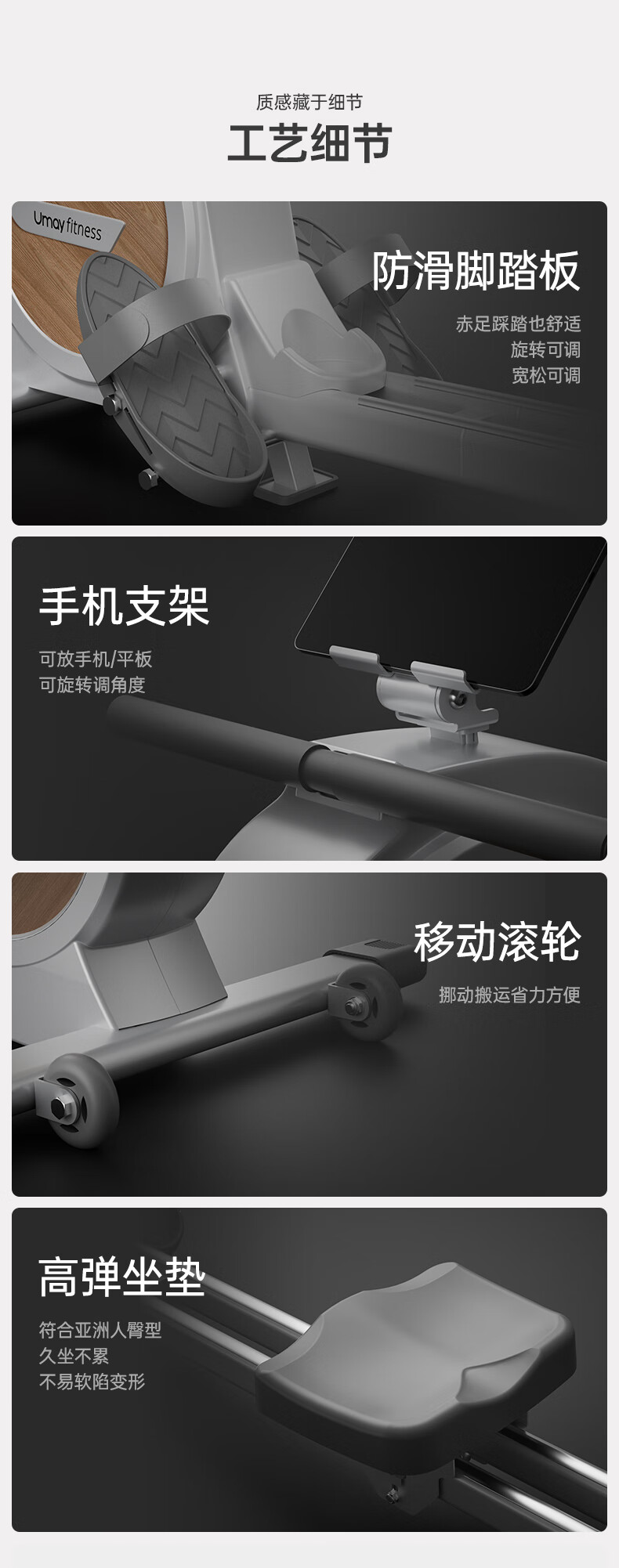 质感藏于细节
工艺细节

Umay fitness

防滑脚踏板
赤足踩踏也舒适
旋转可调
宽松可调

手机支架
可放手机/平板
可旋转调角度

移动滚轮
挪动搬运省力方便

高弹坐垫
符合亚洲人臀型
久坐不累
不易软陷变形