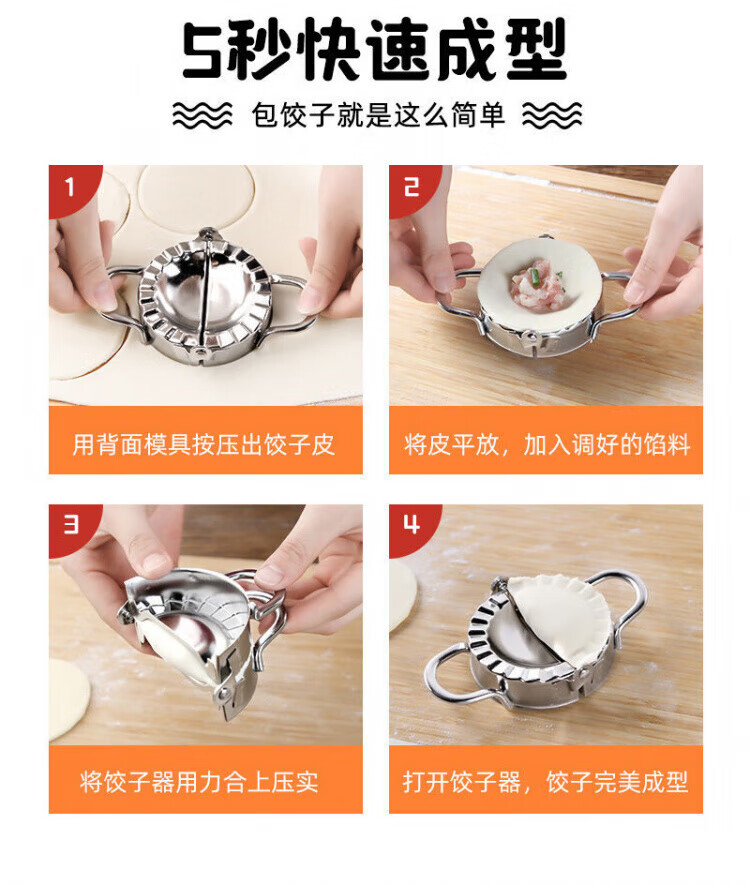 5秒快速成型

包饺子就是这么简单

1

用背面模具按压出饺子皮

2

将皮平放，加入调好的馅料

3

将饺子器用力合上压实

4

打开饺子器，饺子完美成型