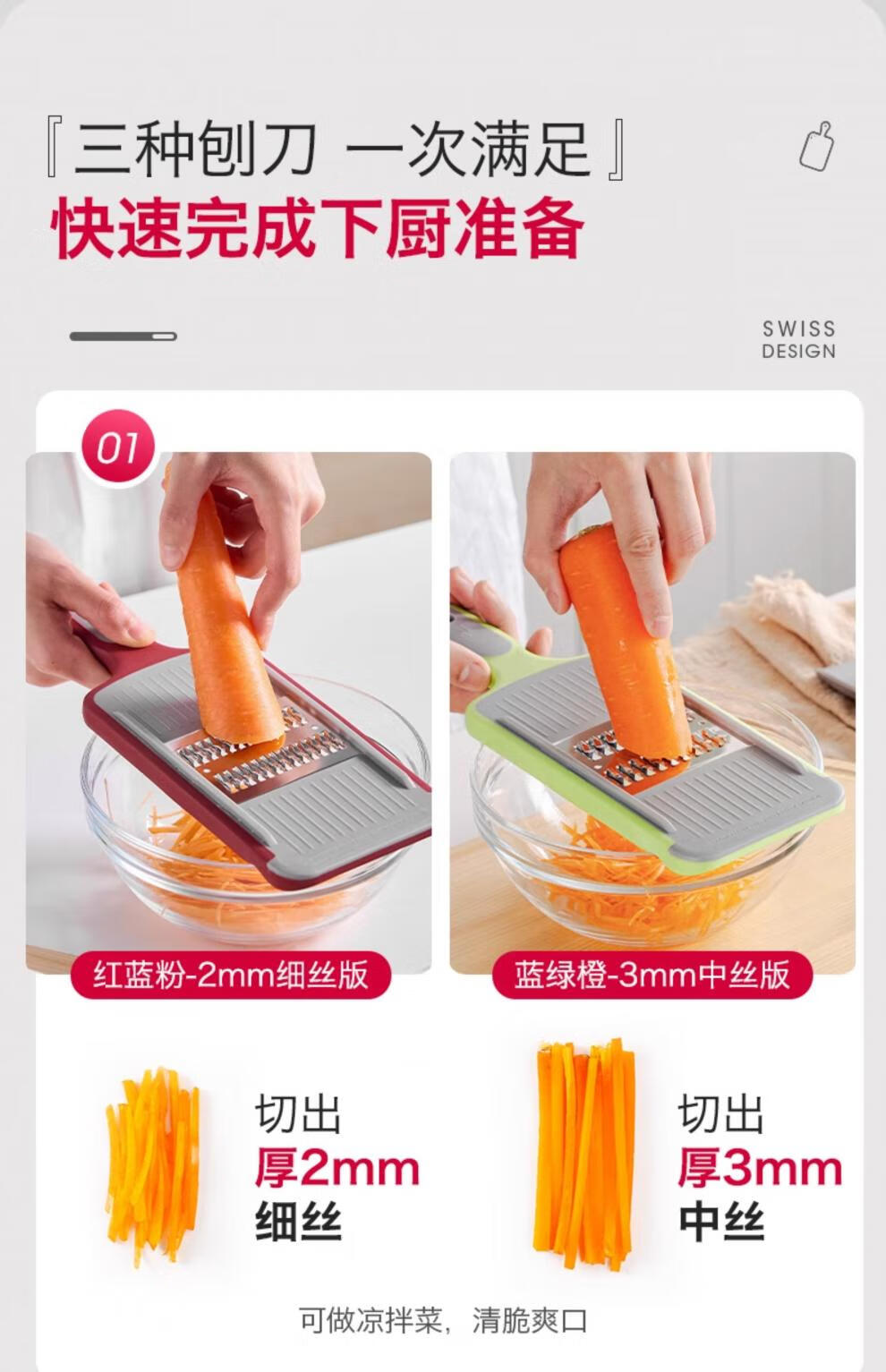 『三种刨刀 一次满足』
快速完成下厨准备

SWISS
DESIGN

01

红蓝粉-2mm细丝版

蓝绿橙-3mm中丝版

切出
厚2mm
细丝

切出
厚3mm
中丝

可做凉拌菜，清脆爽口