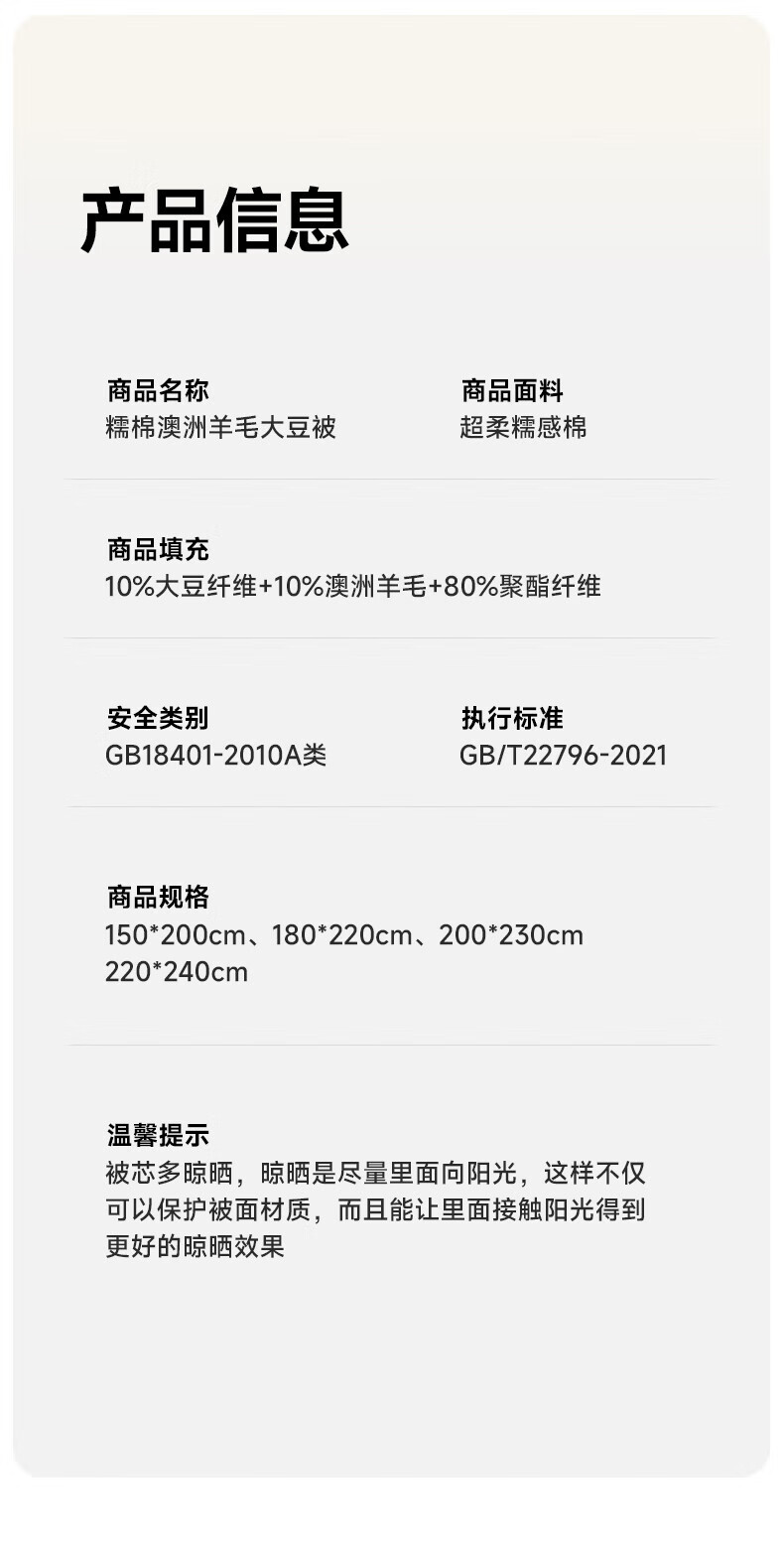 产品信息

商品名称
糯棉澳洲羊毛大豆被

商品面料
超柔糯感棉

商品填充
10%大豆纤维+10%澳洲羊毛+80%聚酯纤维

安全类别
GB18401-2010A类

执行标准
GB/T22796-2021

商品规格
150*200cm、180*220cm、200*230cm
220*240cm

温馨提示
被芯多晾晒，晾晒是尽量里面向阳光，这样不仅可以保护被面材质，而且能让里面接触阳光得到更好的晾晒效果