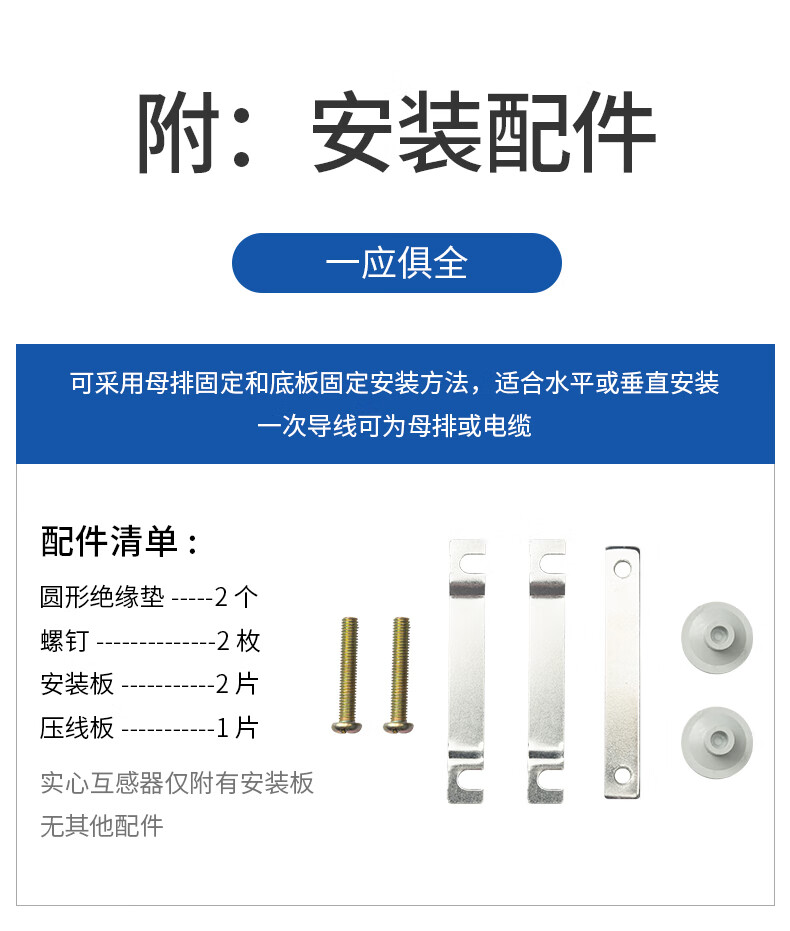 附：安装配件

一应俱全

可采用母排固定和底板固定安装方法，适合水平或垂直安装
一次导线可为母排或电缆

配件清单：
圆形绝缘垫 -----2 个
螺钉 --------------2 枚
安装板 -----------2 片
压线板 -----------1 片

实心互感器仅附有安装板
无其他配件