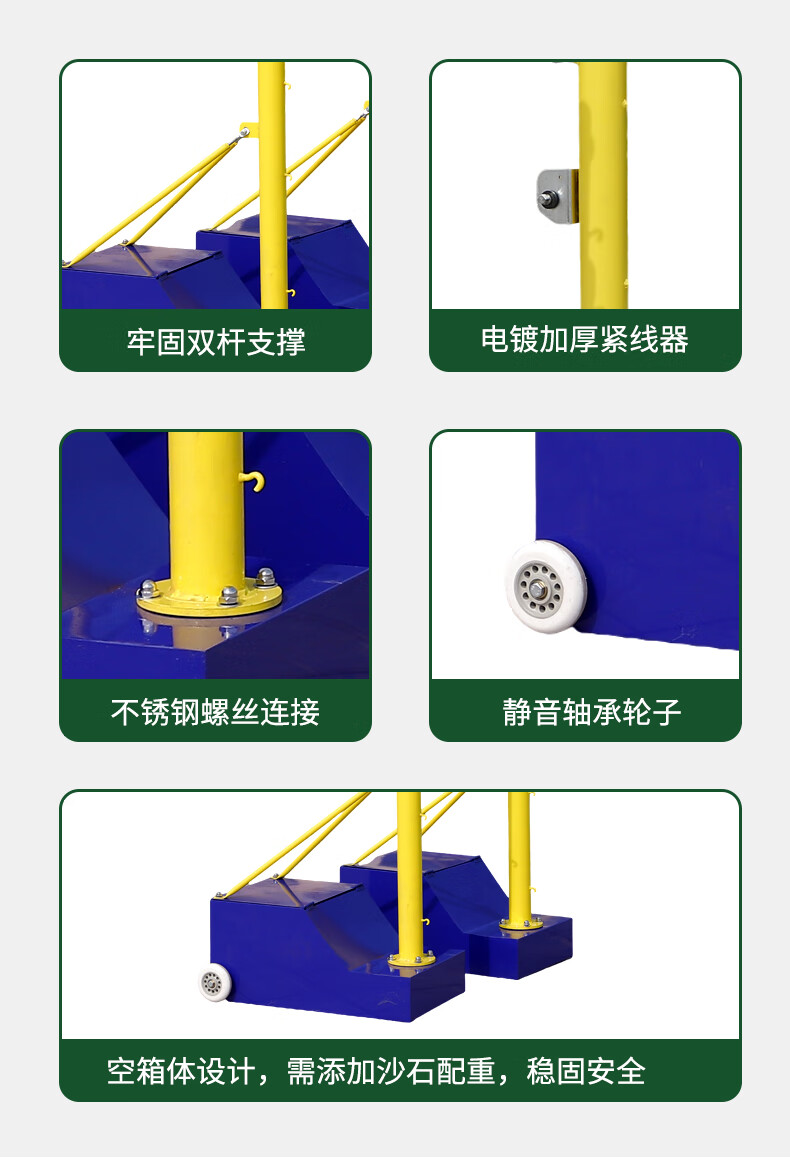 牢固双杆支撑

电镀加厚紧线器

不锈钢螺丝连接

静音轴承轮子

空箱体设计，需添加沙石配重，稳固安全