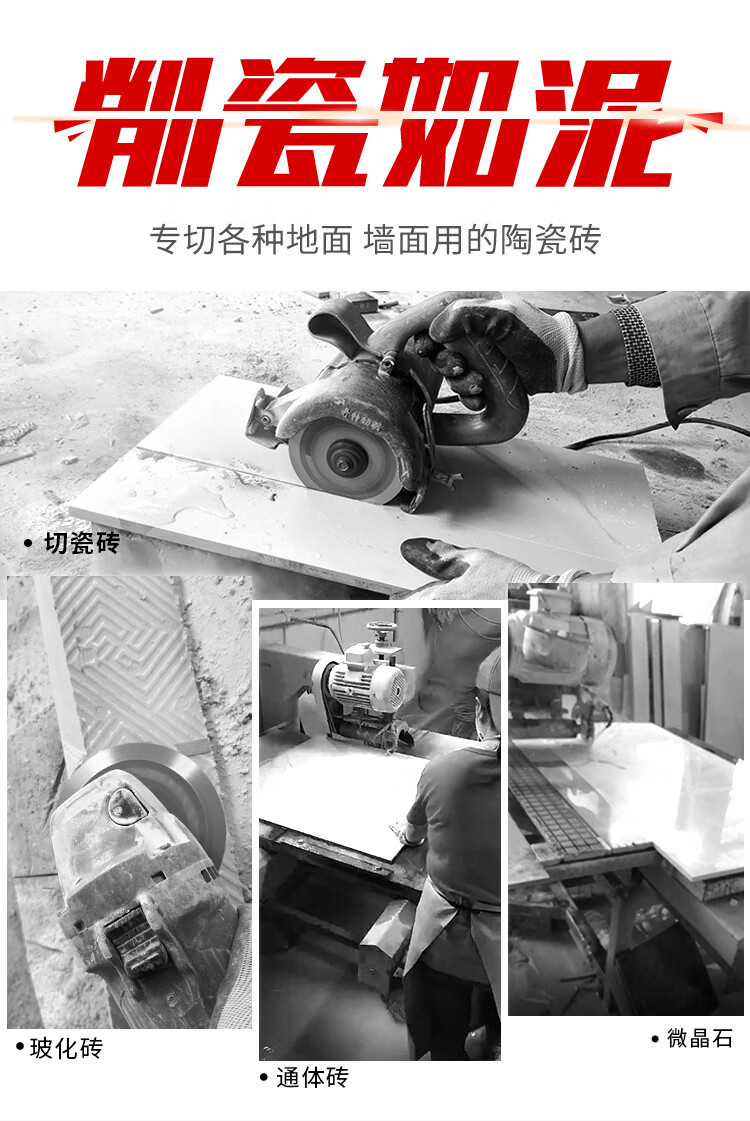 削瓷如泥

专切各种地面 墙面用的陶瓷砖

• 切瓷砖

• 玻化砖

• 通体砖

• 微晶石