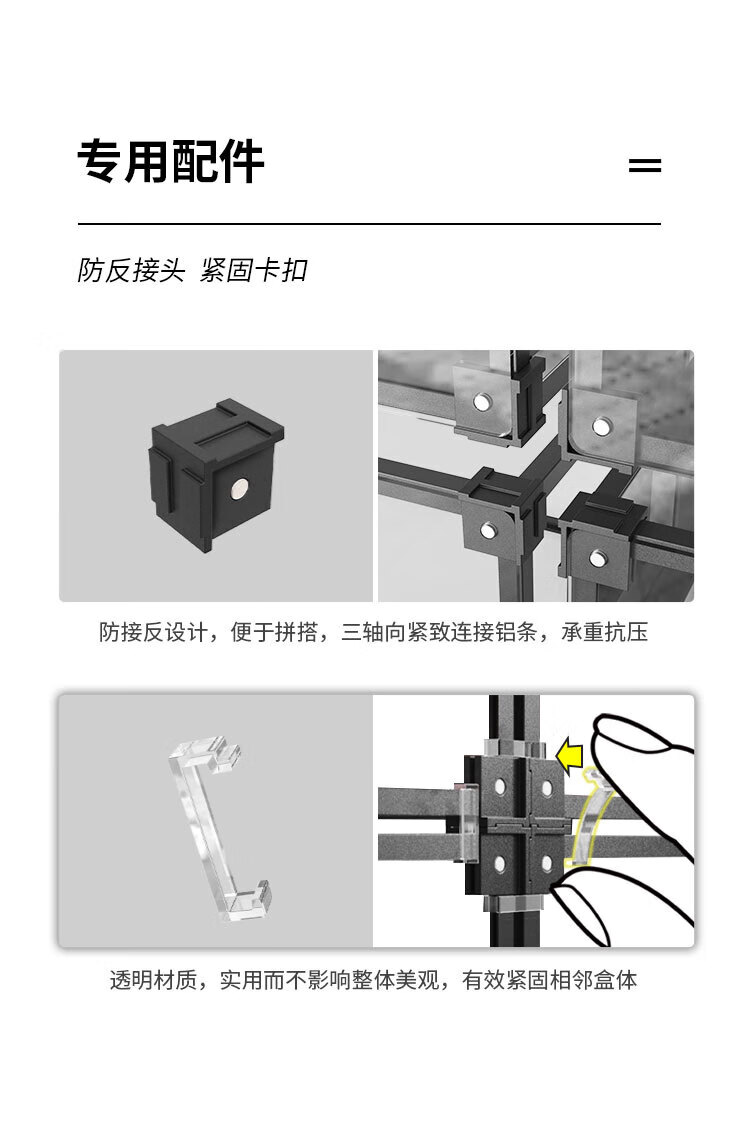 专用配件

防反接头 紧固卡扣

防接反设计，便于拼搭，三轴向紧致连接铝条，承重抗压

透明材质，实用而不影响整体美观，有效紧固相邻盒体