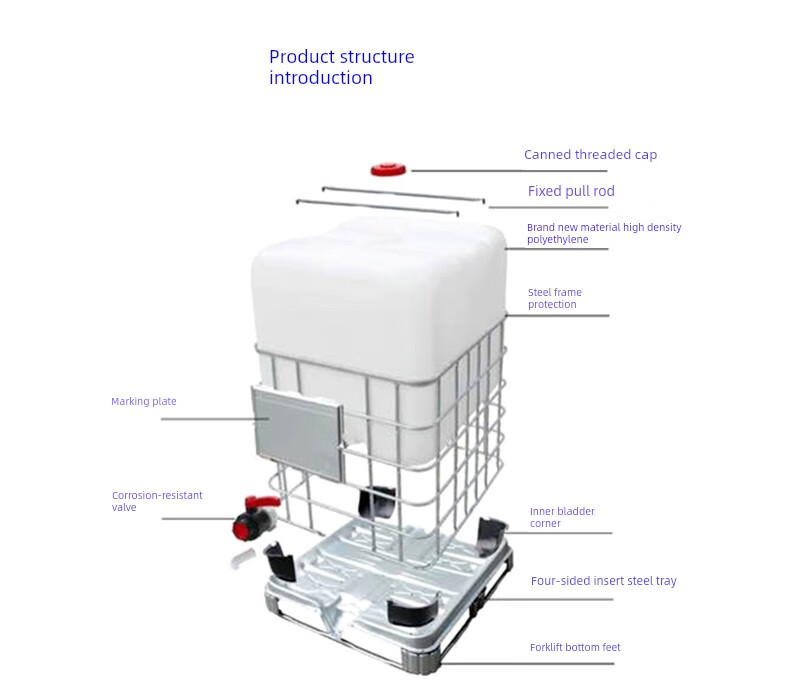 Product structure introduction

Canned threaded cap

Fixed pull rod

Brand new material high density polyethylene

Steel frame protection

Marking plate

Corrosion-resistant valve

Inner bladder corner

Four-sided insert steel tray

Forklift bottom feet