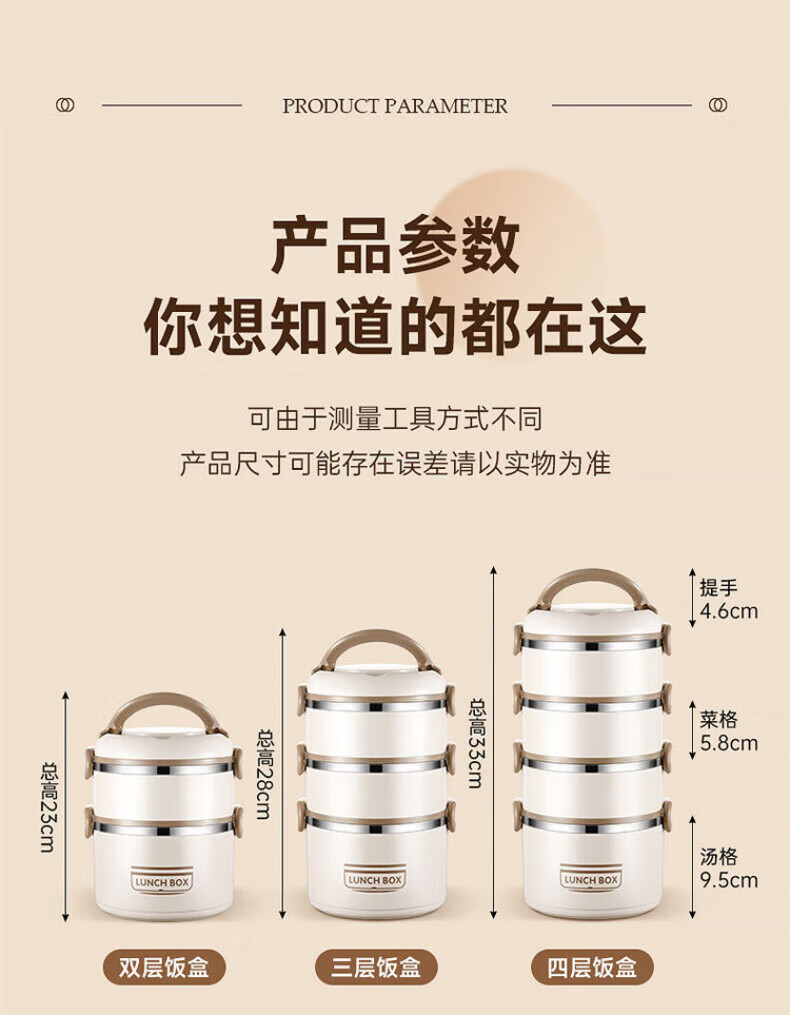 PRODUCT PARAMETER

产品参数
你想知道的都在这

可由于测量工具方式不同
产品尺寸可能存在误差请以实物为准

总高23cm

LUNCH BOX

双层饭盒

总高28cm

LUNCH BOX

三层饭盒

总高33cm

LUNCH BOX

四层饭盒

提手
4.6cm

菜格
5.8cm

汤格
9.5cm