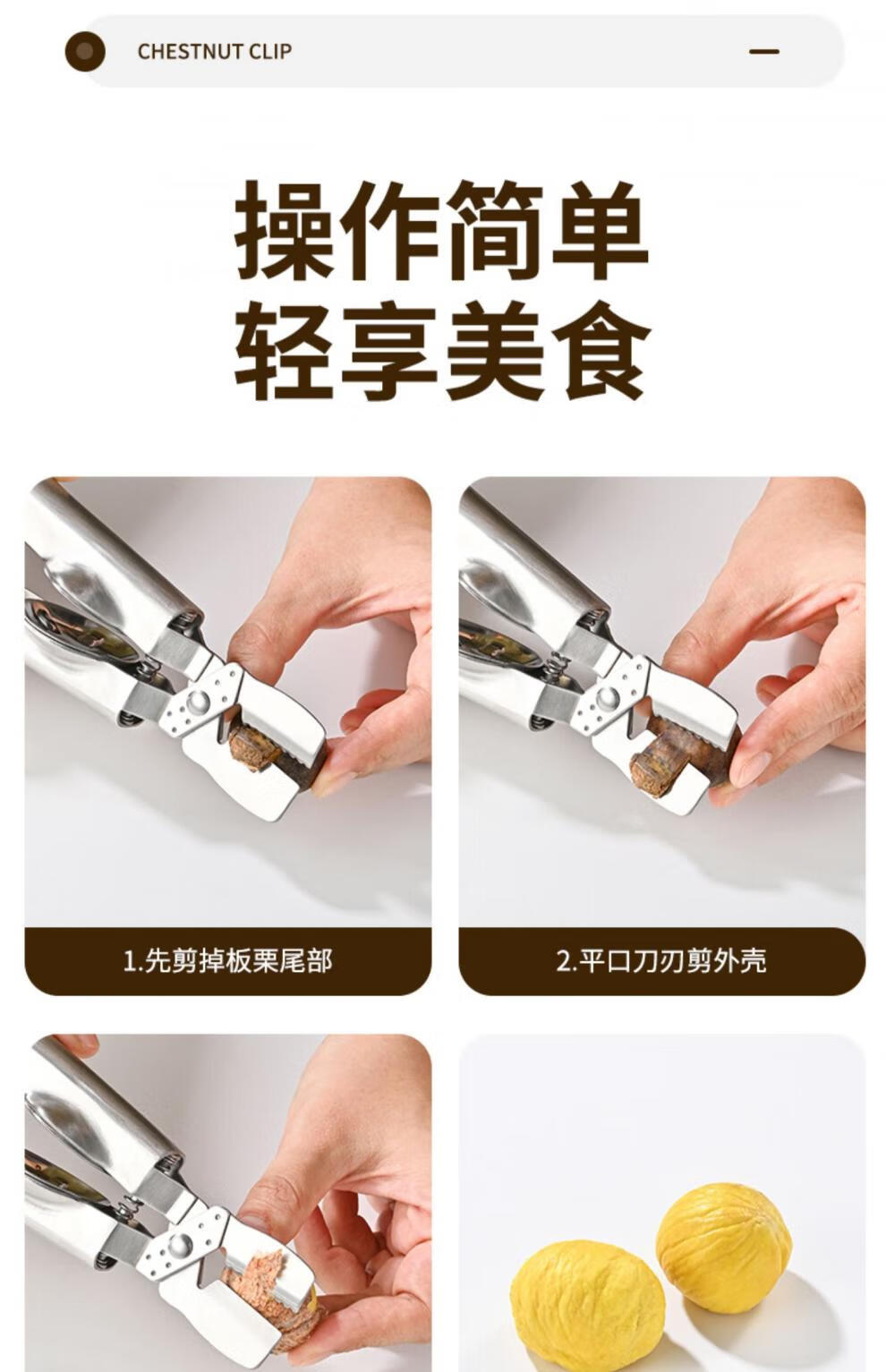 CHESTNUT CLIP

操作简单
轻享美食

1.先剪掉板栗尾部

2.平口刀刃剪外壳