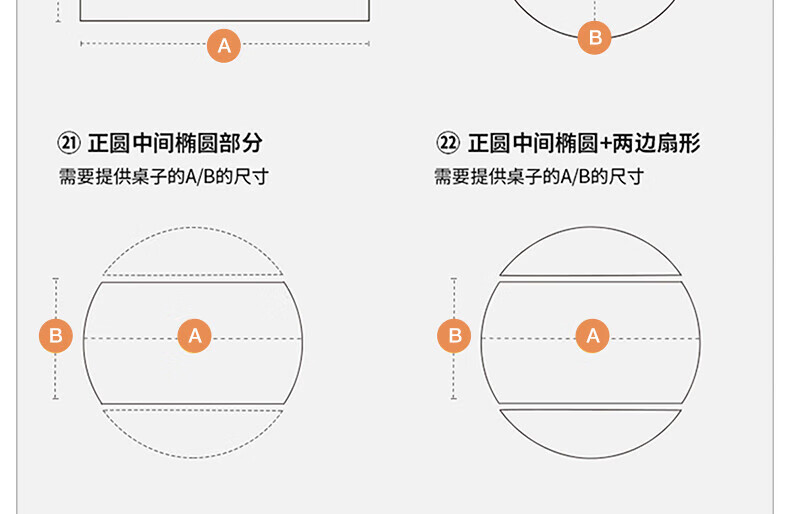 A

B

㉑ 正圆中间椭圆部分
需要提供桌子的A/B的尺寸

B A

㉒ 正圆中间椭圆+两边扇形
需要提供桌子的A/B的尺寸

B A