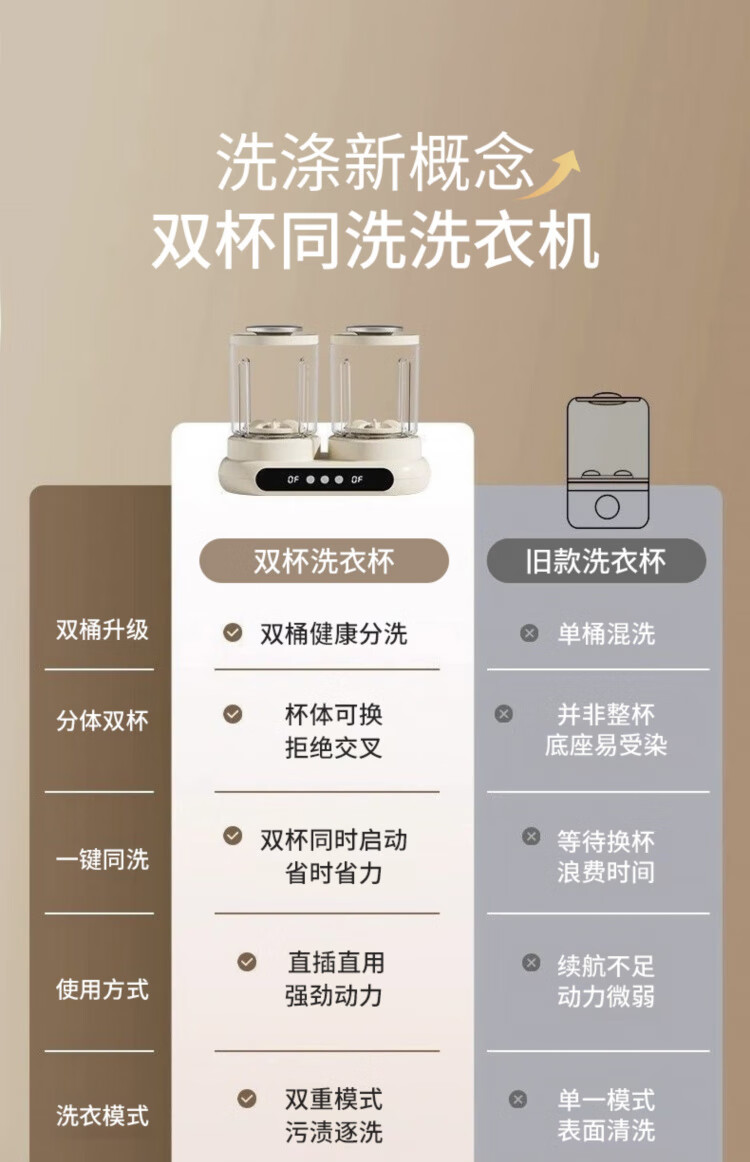 洗涤新概念
双杯同洗洗衣机

OF OF

| | 双杯洗衣杯 | 旧款洗衣杯 |
|---|---|---|
| 双桶升级 | 双桶健康分洗 | 单桶混洗 |
| 分体双杯 | 杯体可换 拒绝交叉 | 并非整杯 底座易受染 |
| 一键同洗 | 双杯同时启动 省时省力 | 等待换杯 浪费时间 |
| 使用方式 | 直插直用 强劲动力 | 续航不足 动力微弱 |
| 洗衣模式 | 双重模式 污渍逐洗 | 单一模式 表面清洗 |