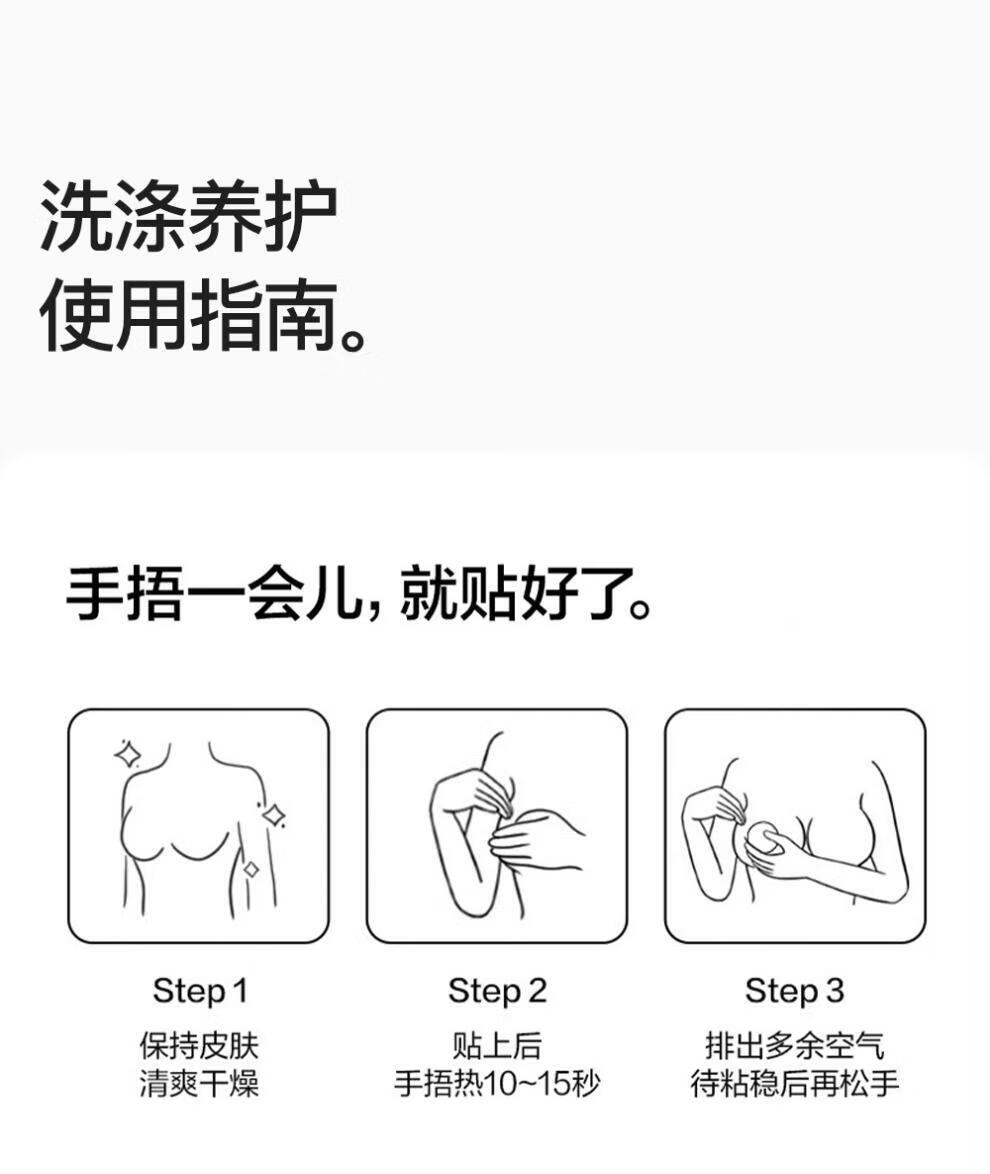 洗涤养护
使用指南。

手捂一会儿，就贴好了。

Step 1
保持皮肤
清爽干燥

Step 2
贴上后
手捂热10~15秒

Step 3
排出多余空气
待粘稳后再松手