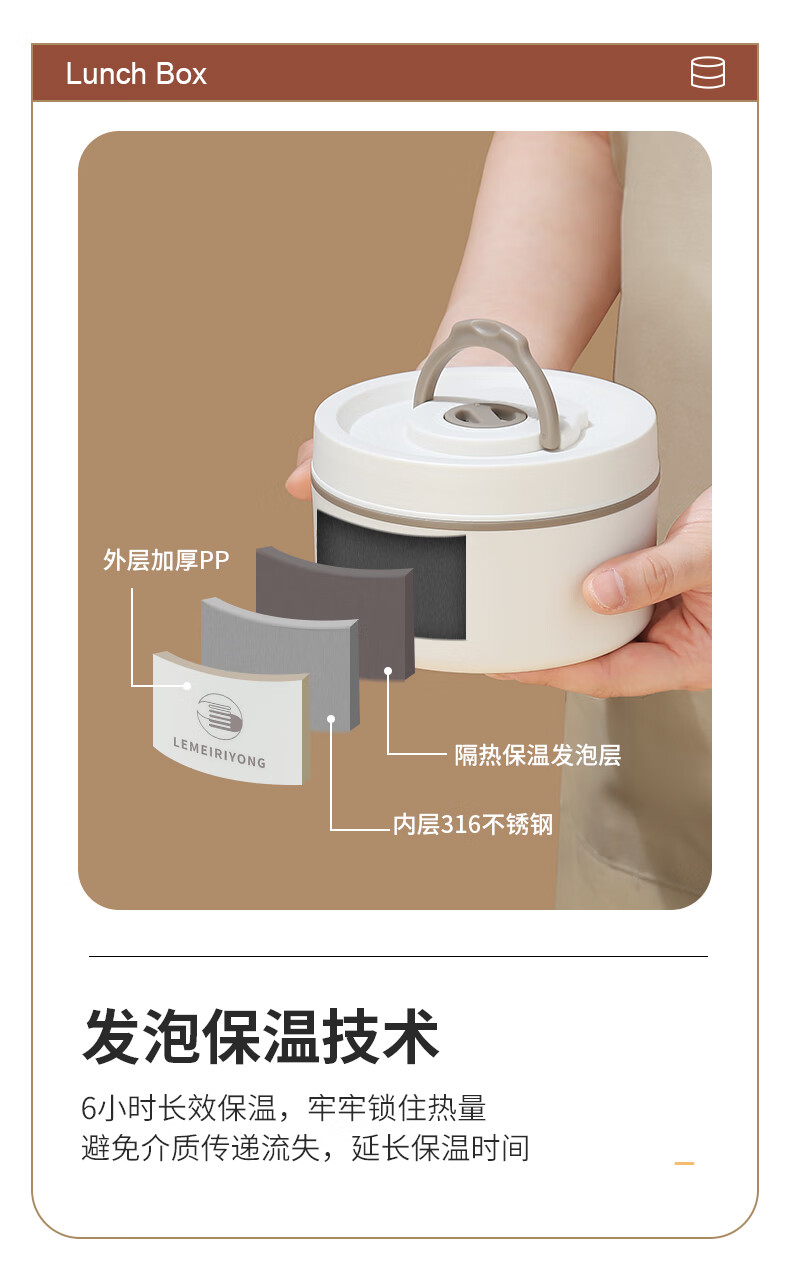 Lunch Box

外层加厚PP

LEMEIRIYONG

隔热保温发泡层

内层316不锈钢

发泡保温技术

6小时长效保温，牢牢锁住热量
避免介质传递流失，延长保温时间