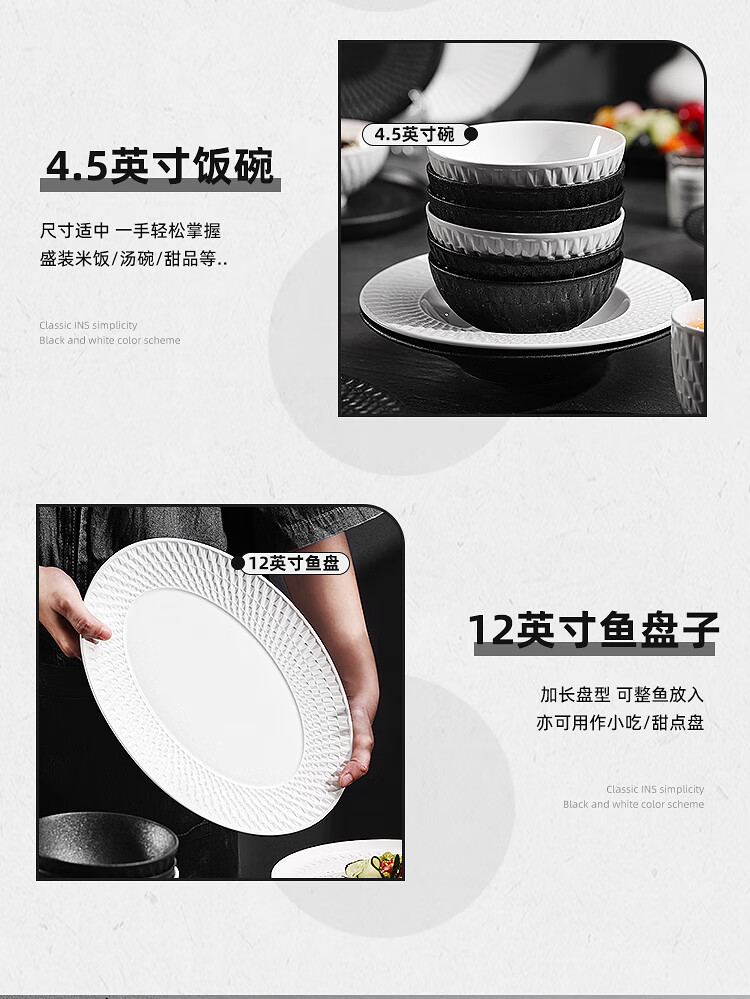 4.5英寸饭碗

尺寸适中 一手轻松掌握
盛装米饭/汤碗/甜品等..

Classic INS simplicity
Black and white color scheme

4.5英寸碗

12英寸鱼盘

12英寸鱼盘子

加长盘型 可整鱼放入
亦可用作小吃/甜点盘

Classic INS simplicity
Black and white color scheme