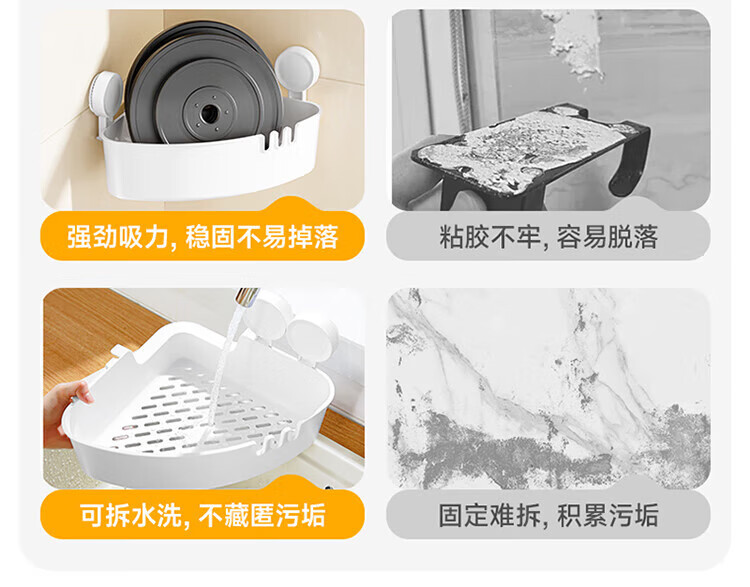 强劲吸力, 稳固不易掉落

粘胶不牢, 容易脱落

可拆水洗, 不藏匿污垢

固定难拆, 积累污垢