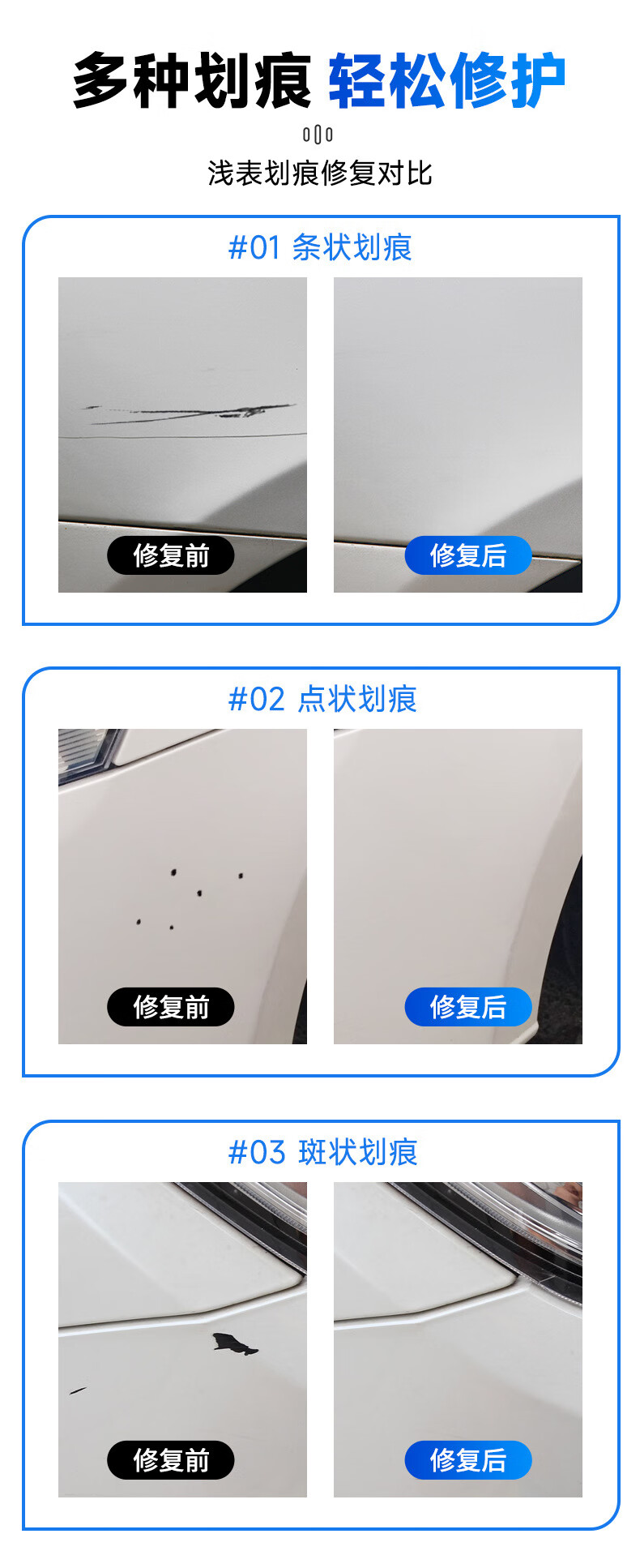 多种划痕 轻松修护

浅表划痕修复对比

#01 条状划痕

修复前

修复后

#02 点状划痕

修复前

修复后

#03 斑状划痕

修复前

修复后