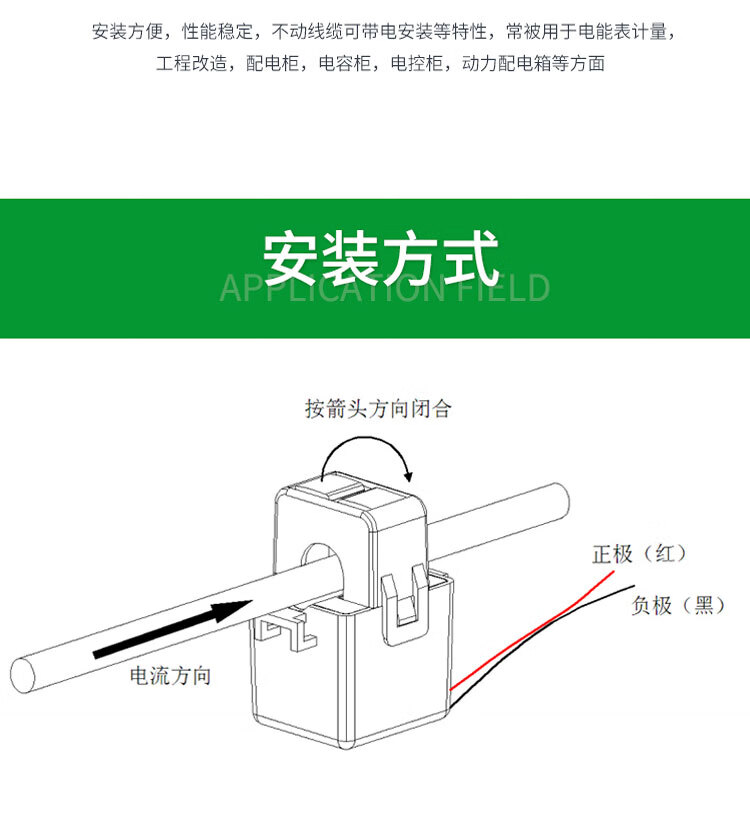 安装方便，性能稳定，不动线缆可带电安装等特性，常被用于电能表计量，工程改造，配电柜，电容柜，电控柜，动力配电箱等方面

安装方式
APPLICATION FIELD

按箭头方向闭合

正极（红）

负极（黑）

电流方向