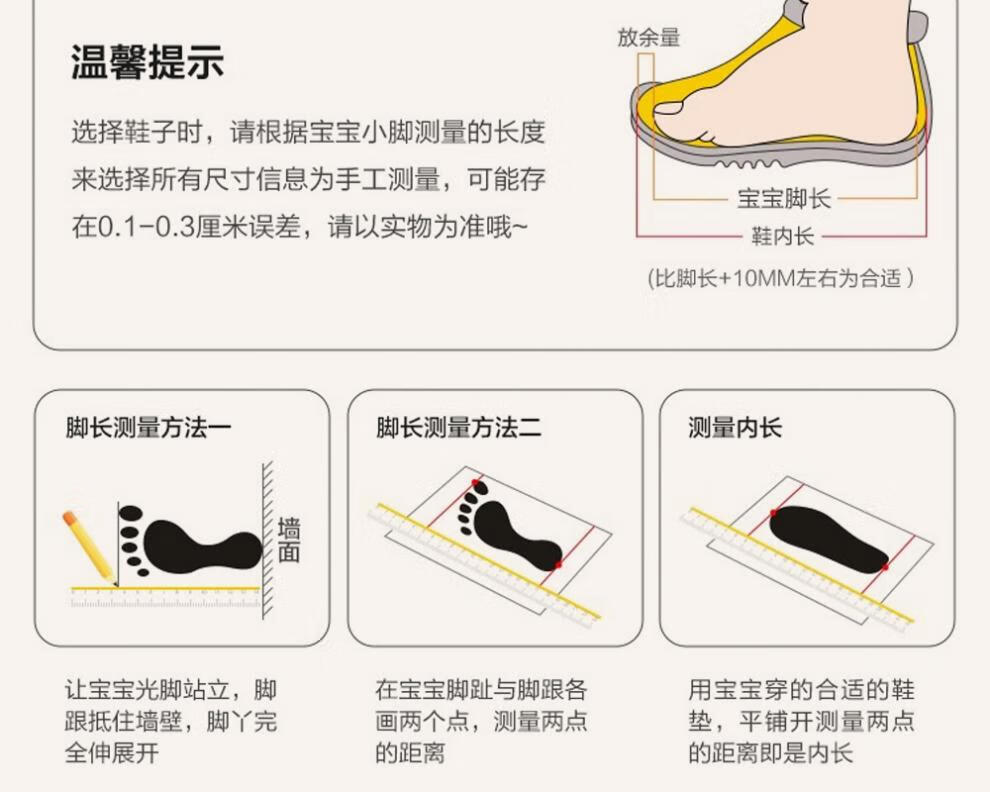 温馨提示

选择鞋子时，请根据宝宝小脚测量的长度来选择所有尺寸信息为手工测量，可能存在0.1-0.3厘米误差，请以实物为准哦~

放余量
宝宝脚长
鞋内长
（比脚长+10MM左右为合适）

脚长测量方法一

墙面

让宝宝光脚站立，脚跟抵住墙壁，脚丫完全伸展开

脚长测量方法二

在宝宝脚趾与脚跟各画两个点，测量两点的距离

测量内长

用宝宝穿的合适的鞋垫，平铺开测量两点的距离即是内长