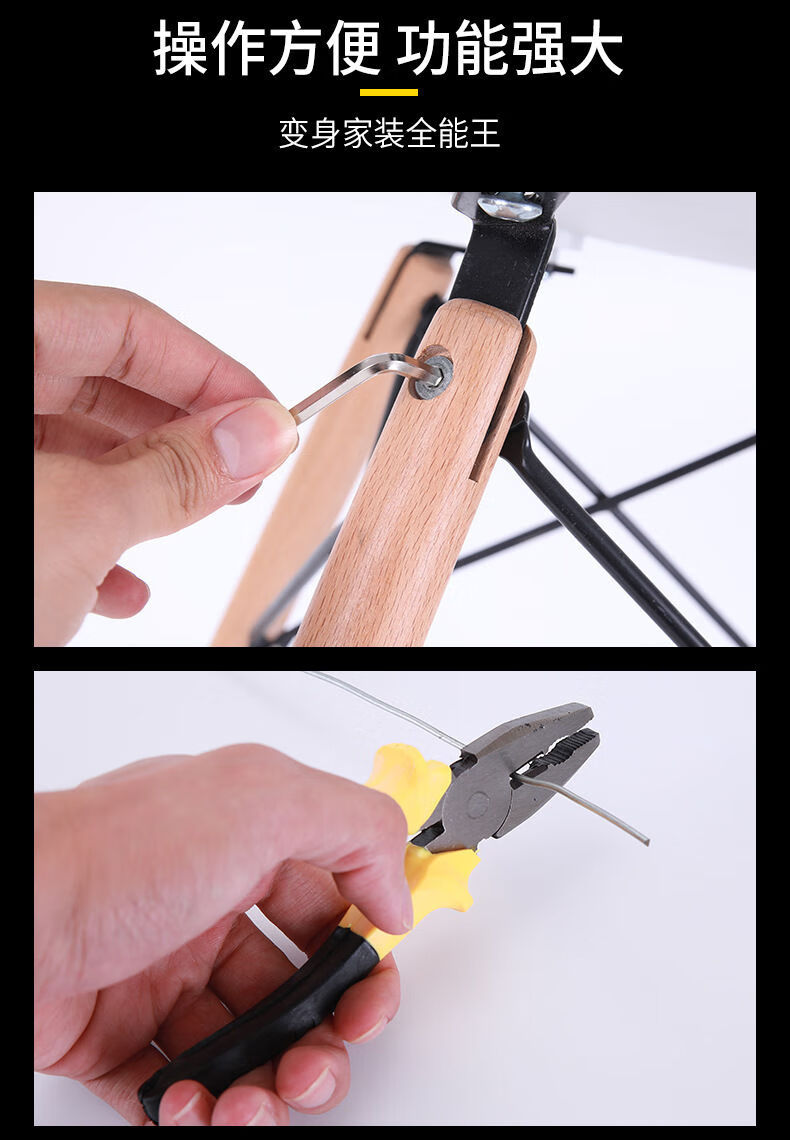 操作方便 功能强大

变身家装全能王