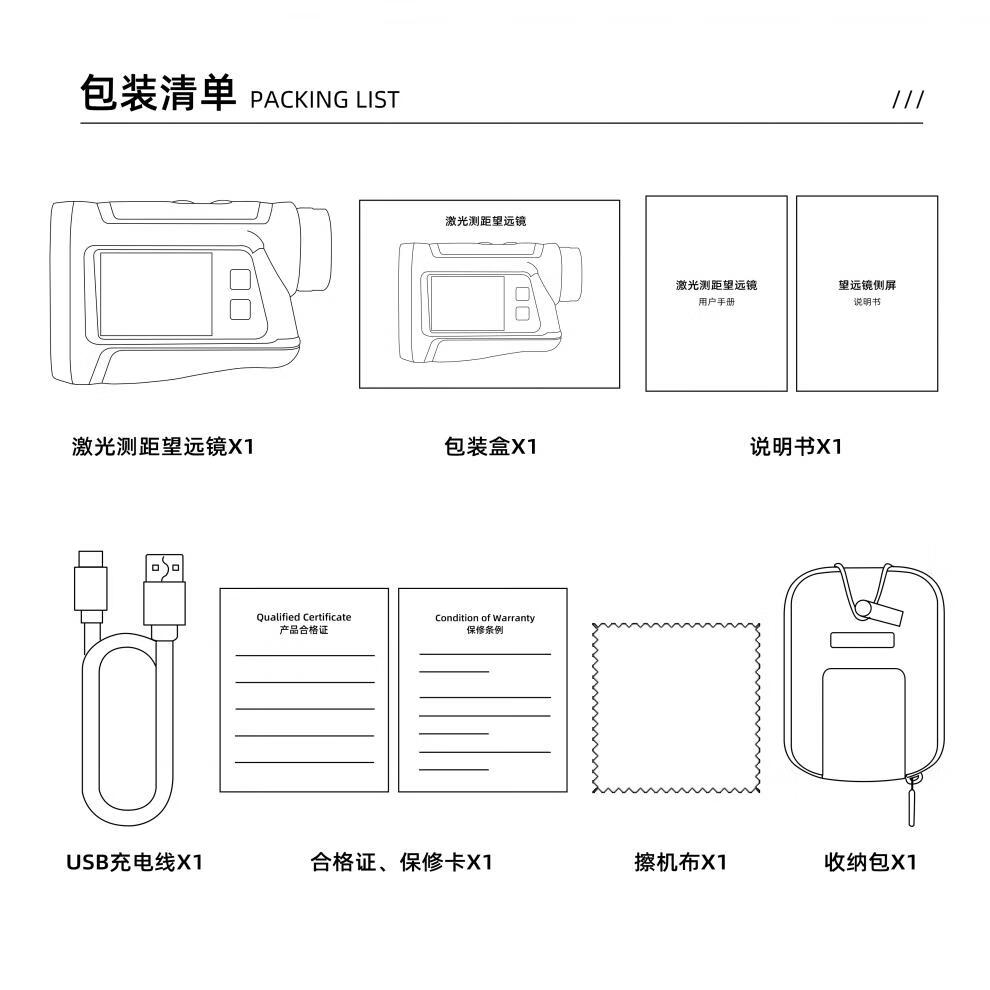 包装清单 PACKING LIST ///

激光测距望远镜

激光测距望远镜
用户手册

望远镜侧屏
说明书

激光测距望远镜X1

包装盒X1

说明书X1

Qualified Certificate
产品合格证

Condition of Warranty
保修条例

USB充电线X1

合格证、保修卡X1

擦机布X1

收纳包X1