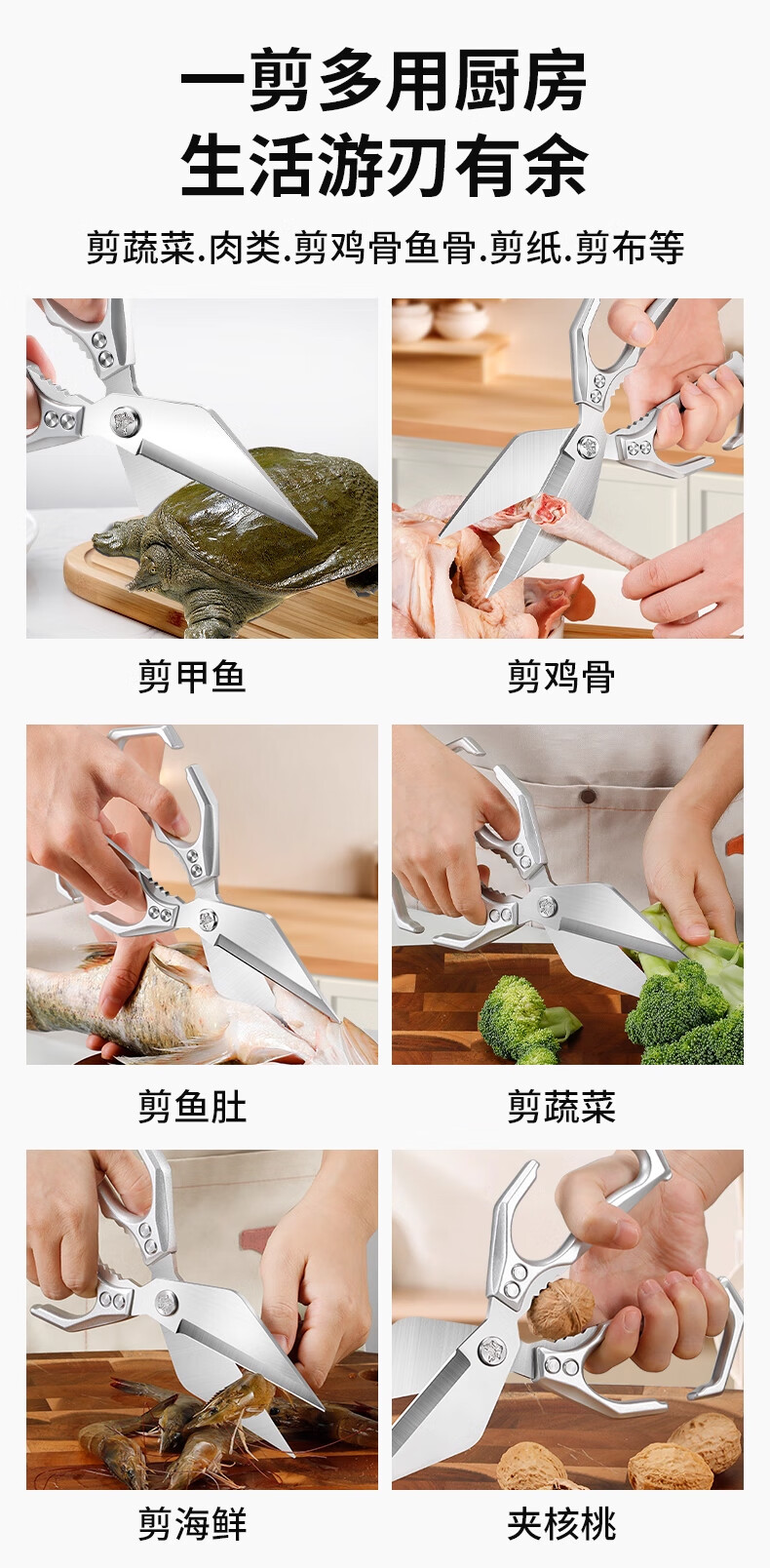 一剪多用厨房
生活游刃有余

剪蔬菜.肉类.剪鸡骨鱼骨.剪纸.剪布等

剪甲鱼

剪鸡骨

剪鱼肚

剪蔬菜

剪海鲜

夹核桃