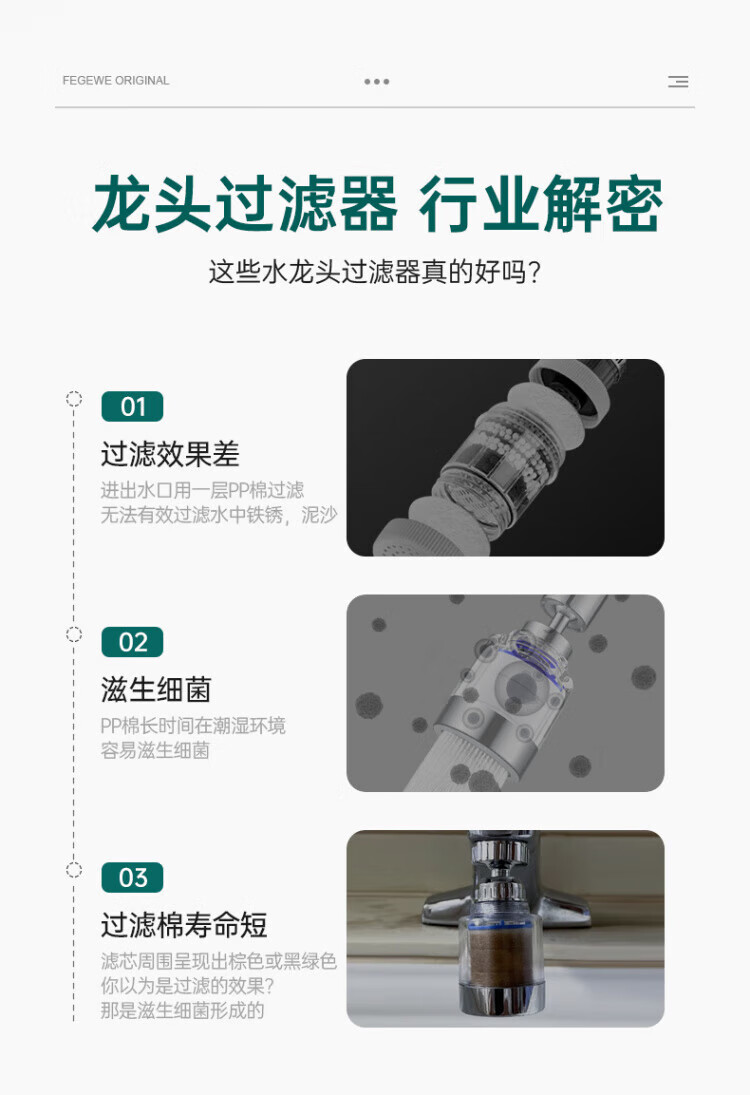 FEGEWE ORIGINAL

龙头过滤器 行业解密

这些水龙头过滤器真的好吗？

01

过滤效果差

进出水口用一层PP棉过滤
无法有效过滤水中铁锈，泥沙

02

滋生细菌

PP棉长时间在潮湿环境
容易滋生细菌

03

过滤棉寿命短

滤芯周围呈现出棕色或黑绿色
你以为是过滤的效果?
那是滋生细菌形成的