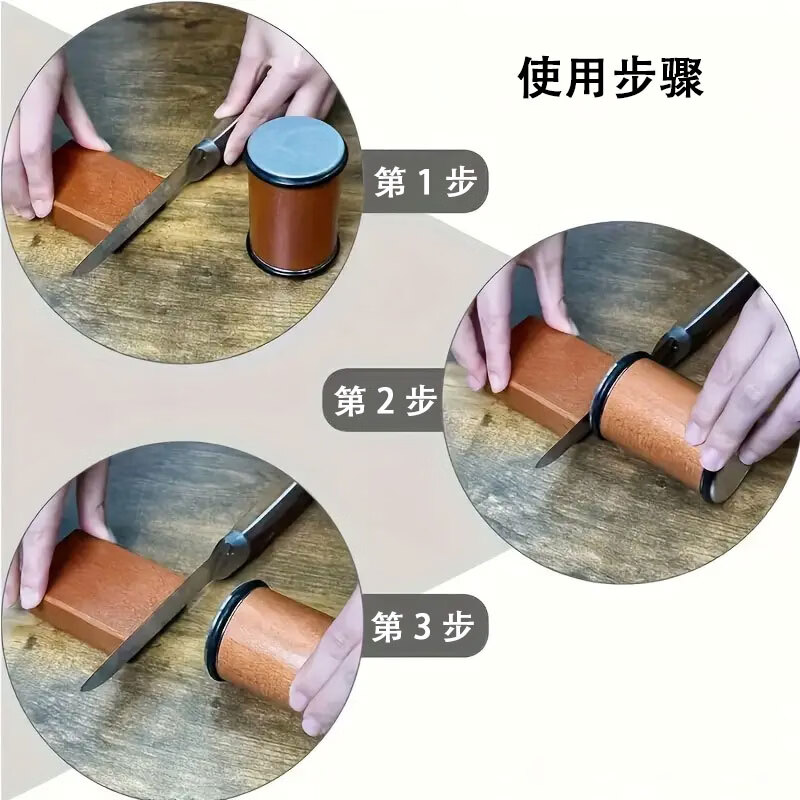 使用步骤

第 1 步

第 2 步

第 3 步