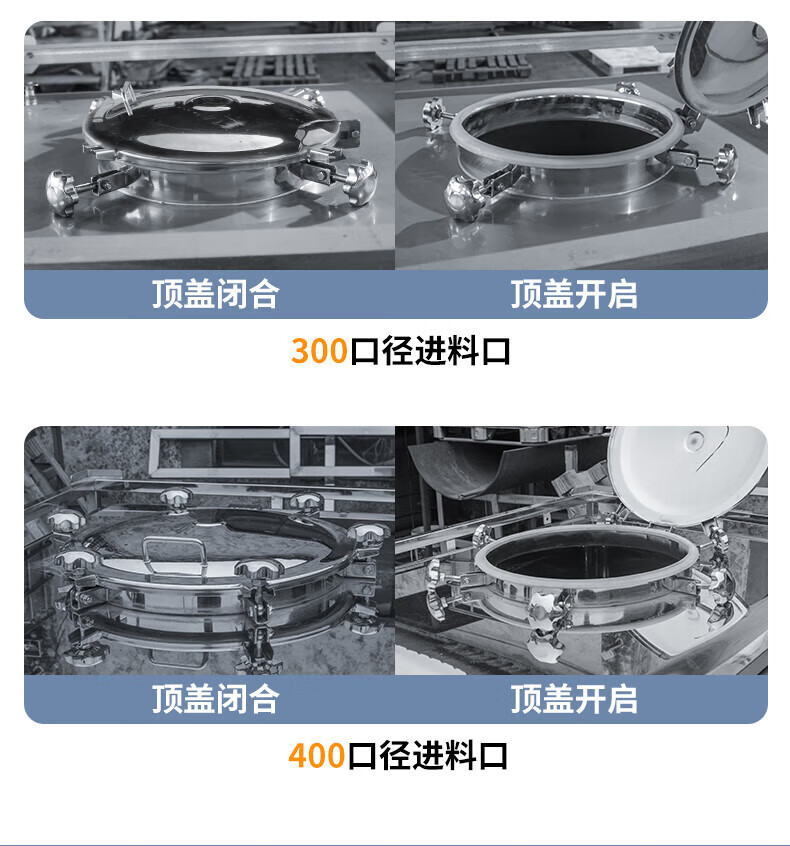 顶盖闭合

顶盖开启

300口径进料口

顶盖闭合

顶盖开启

400口径进料口