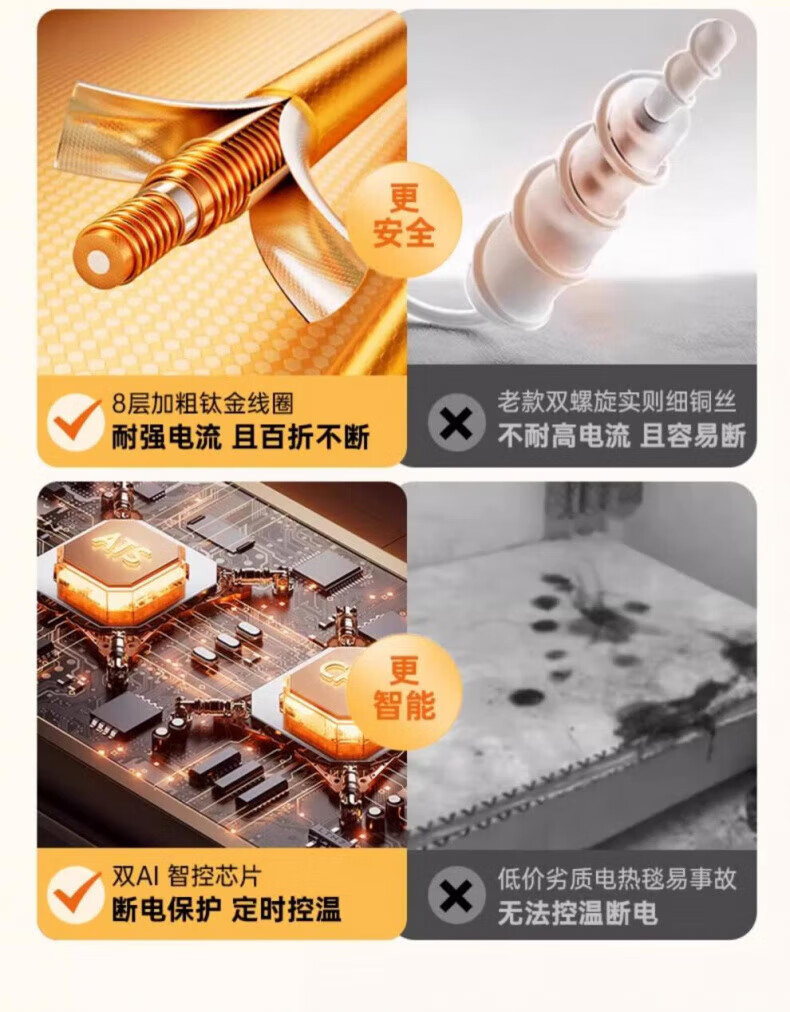 更安全

8层加粗钛金线圈
耐强电流 且百折不断

老款双螺旋实则细铜丝
不耐高电流 且容易断

ATS

更智能

双AI 智控芯片
断电保护 定时控温

低价劣质电热毯易事故
无法控温断电