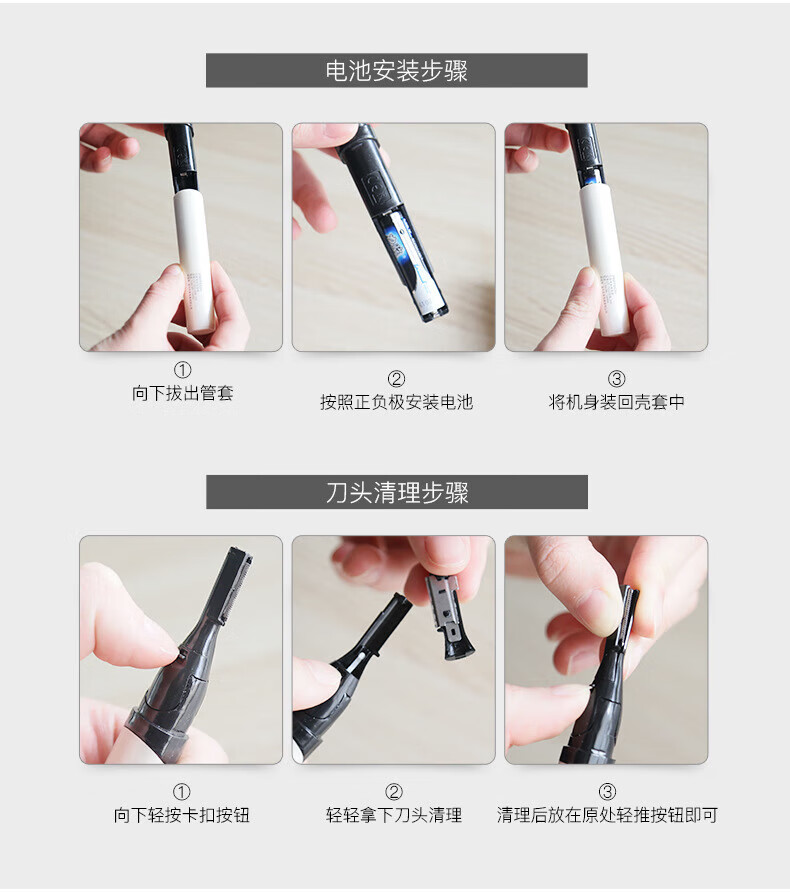 电池安装步骤

①
向下拔出管套

②
按照正负极安装电池

③
将机身装回壳套中

刀头清理步骤

①
向下轻按卡扣按钮

②
轻轻拿下刀头清理

③
清理后放在原处轻推按钮即可