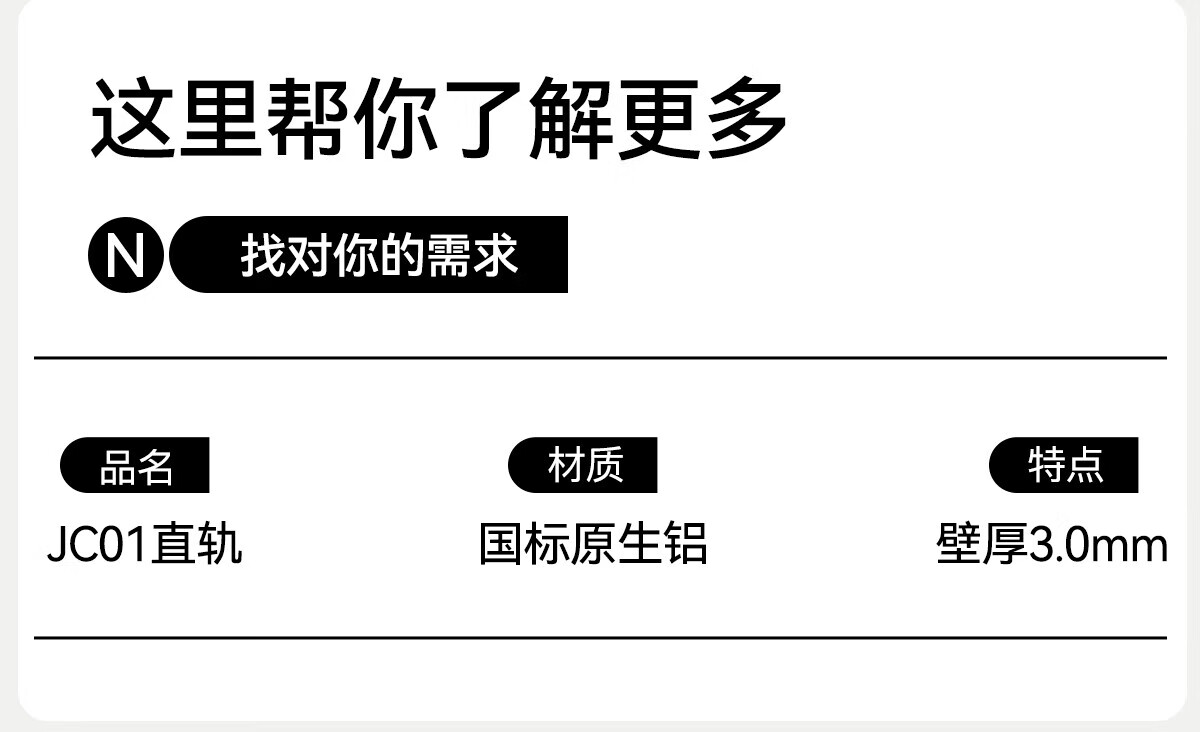 这里帮你了解更多

N 找对你的需求

品名
JC01直轨

材质
国标原生铝

特点
壁厚3.0mm