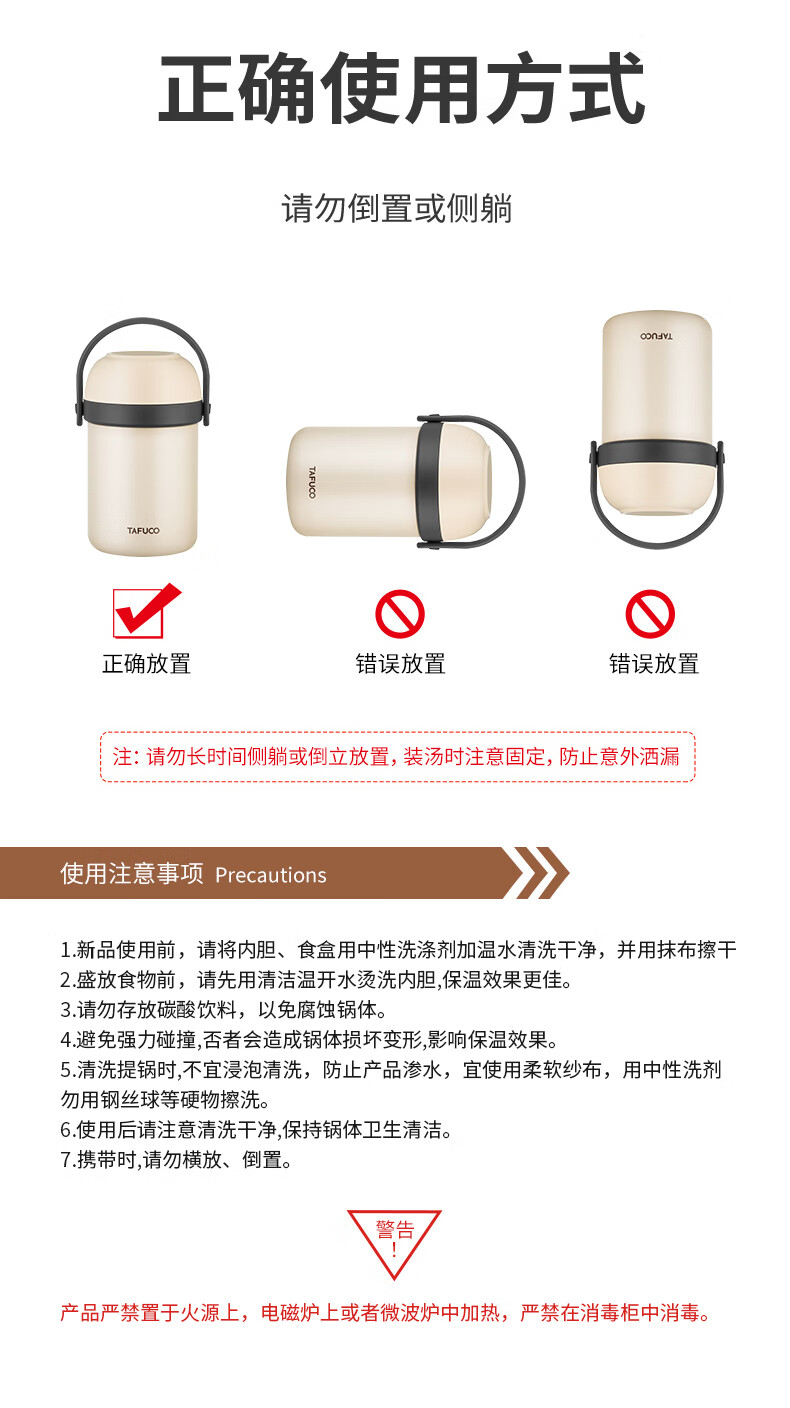 正确使用方式

请勿倒置或侧躺

TAFUCO

TAFUCO

TAFUCO

正确放置

错误放置

错误放置

注：请勿长时间侧躺或倒立放置，装汤时注意固定，防止意外洒漏

使用注意事项 Precautions

1.新品使用前，请将内胆、食盒用中性洗涤剂加温水清洗干净，并用抹布擦干
2.盛放食物前，请先用清洁温开水烫洗内胆,保温效果更佳。
3.请勿存放碳酸饮料，以免腐蚀锅体。
4.避免强力碰撞,否者会造成锅体损坏变形,影响保温效果。
5.清洗提锅时,不宜浸泡清洗，防止产品渗水，宜使用柔软纱布，用中性洗剂勿用钢丝球等硬物擦洗。
6.使用后请注意清洗干净,保持锅体卫生清洁。
7.携带时,请勿横放、倒置。

警告
!

产品严禁置于火源上，电磁炉上或者微波炉中加热，严禁在消毒柜中消毒。