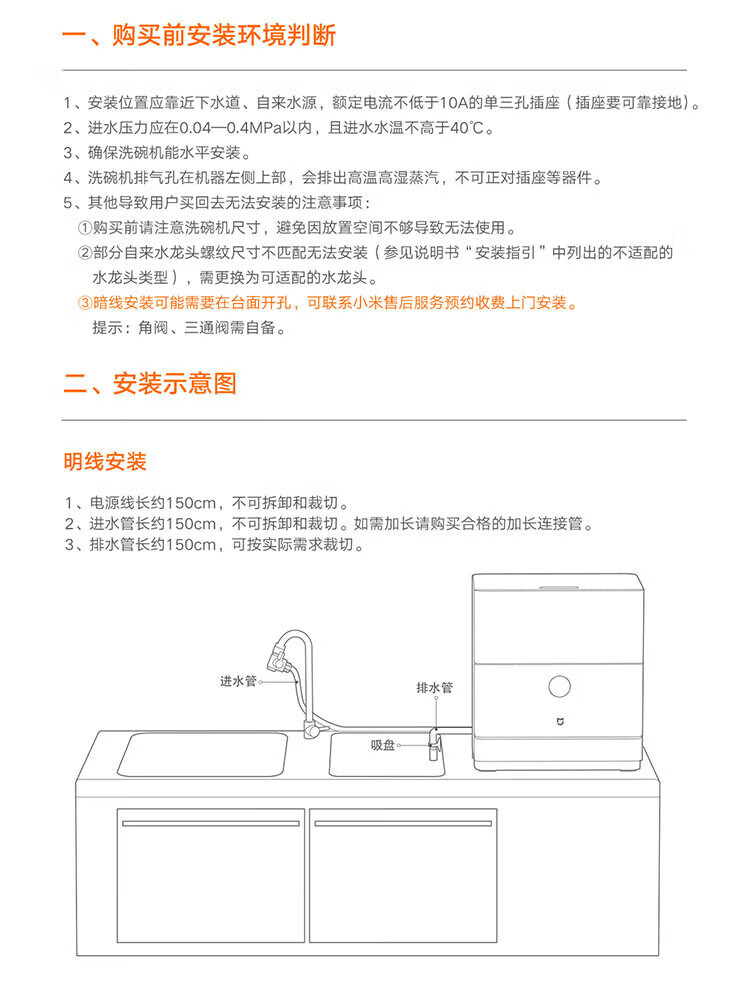 一、购买前安装环境判断

1、安装位置应靠近下水道、自来水源，额定电流不低于10A的单三孔插座（插座要可靠接地）。
2、进水压力应在0.04—0.4MPa以内，且进水水温不高于40℃。
3、确保洗碗机能水平安装。
4、洗碗机排气孔在机器左侧上部，会排出高温高湿蒸汽，不可正对插座等器件。
5、其他导致用户买回去无法安装的注意事项：
①购买前请注意洗碗机尺寸，避免因放置空间不够导致无法使用。
②部分自来水龙头螺纹尺寸不匹配无法安装（参见说明书“安装指引”中列出的不适配的水龙头类型），需更换为可适配的水龙头。
③暗线安装可能需要在台面开孔，可联系小米售后服务预约收费上门安装。
提示：角阀、三通阀需自备。

二、安装示意图

明线安装

1、电源线长约150cm，不可拆卸和裁切。
2、进水管长约150cm，不可拆卸和裁切。如需加长请购买合格的加长连接管。
3、排水管长约150cm，可按实际需求裁切。

进水管
排水管
吸盘