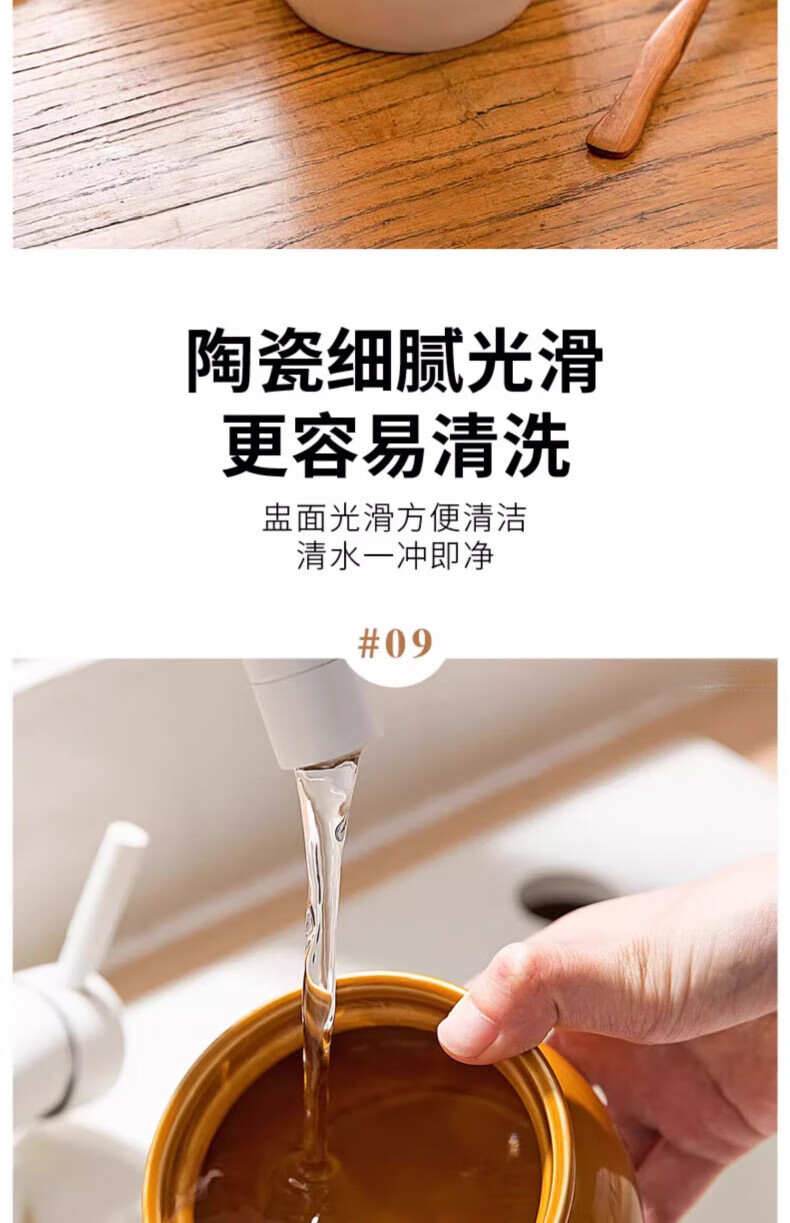 陶瓷细腻光滑
更容易清洗

盅面光滑方便清洁
清水一冲即净

#09