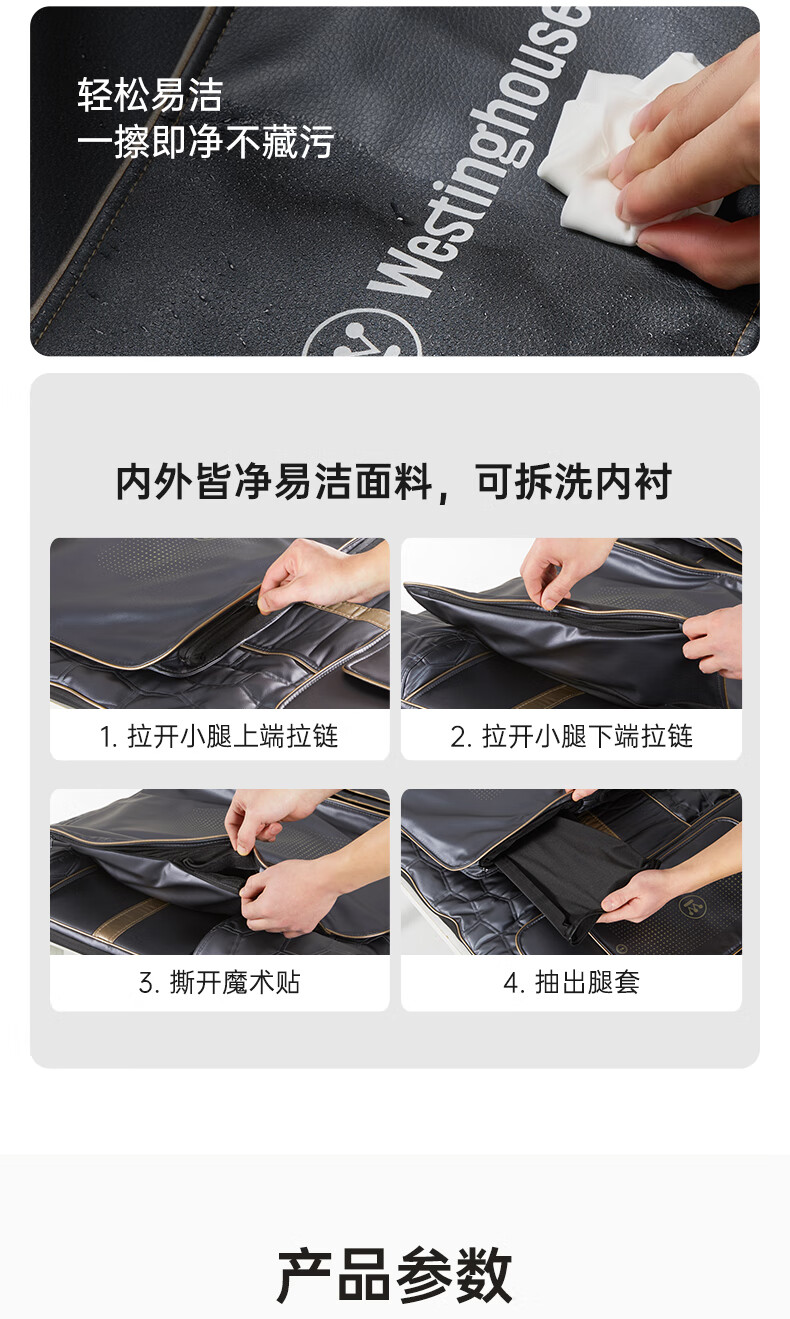 轻松易洁
一擦即净不藏污

Westinghouse

内外皆净易洁面料，可拆洗内衬

1. 拉开小腿上端拉链

2. 拉开小腿下端拉链

3. 撕开魔术贴

4. 抽出腿套

产品参数