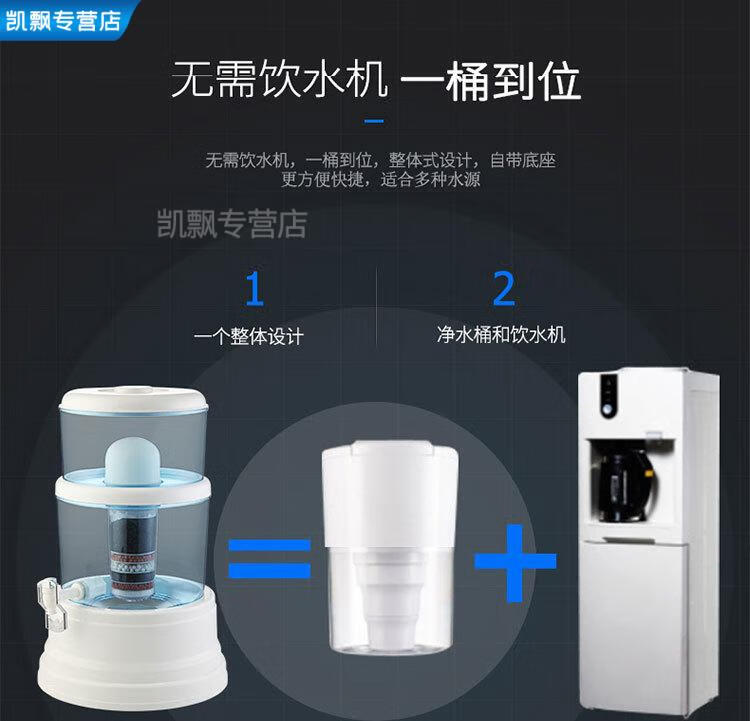 凯飘专营店

无需饮水机 一桶到位

无需饮水机，一桶到位，整体式设计，自带底座
更方便快捷，适合多种水源

凯飘专营店

1
一个整体设计

2
净水桶和饮水机