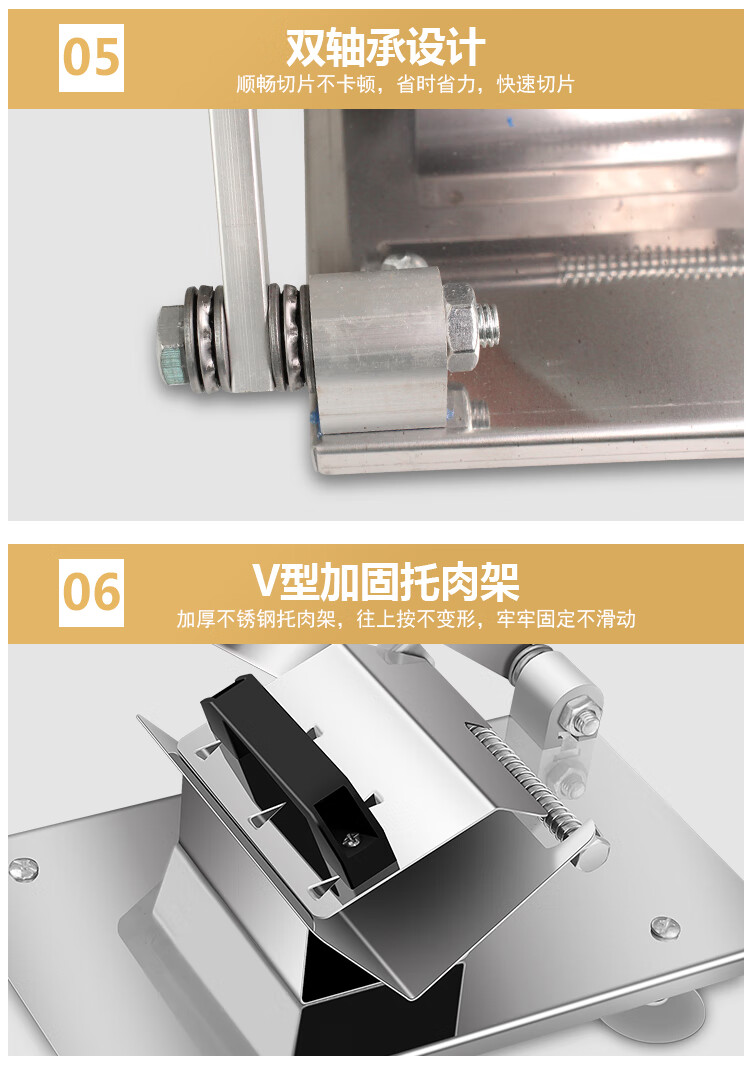 05

双轴承设计

顺畅切片不卡顿，省时省力，快速切片

06

V型加固托肉架

加厚不锈钢托肉架，往上按不变形，牢牢固定不滑动