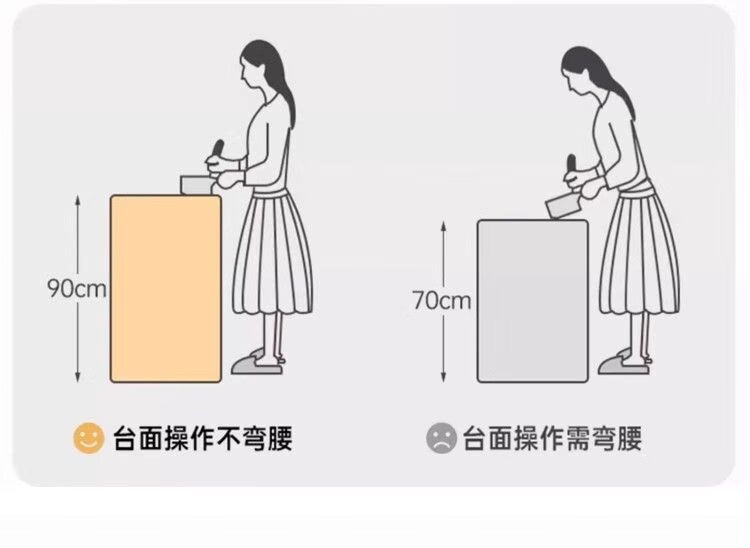 90cm

台面操作不弯腰

70cm

台面操作需弯腰