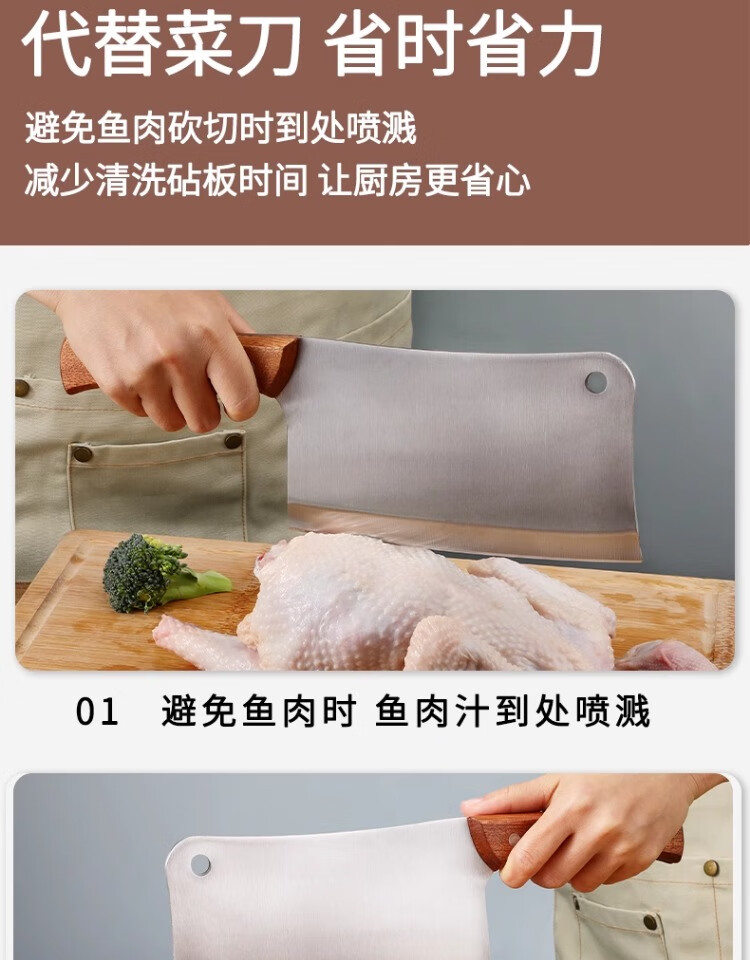 代替菜刀 省时省力

避免鱼肉砍切时到处喷溅
减少清洗砧板时间 让厨房更省心

01 避免鱼肉时 鱼肉汁到处喷溅