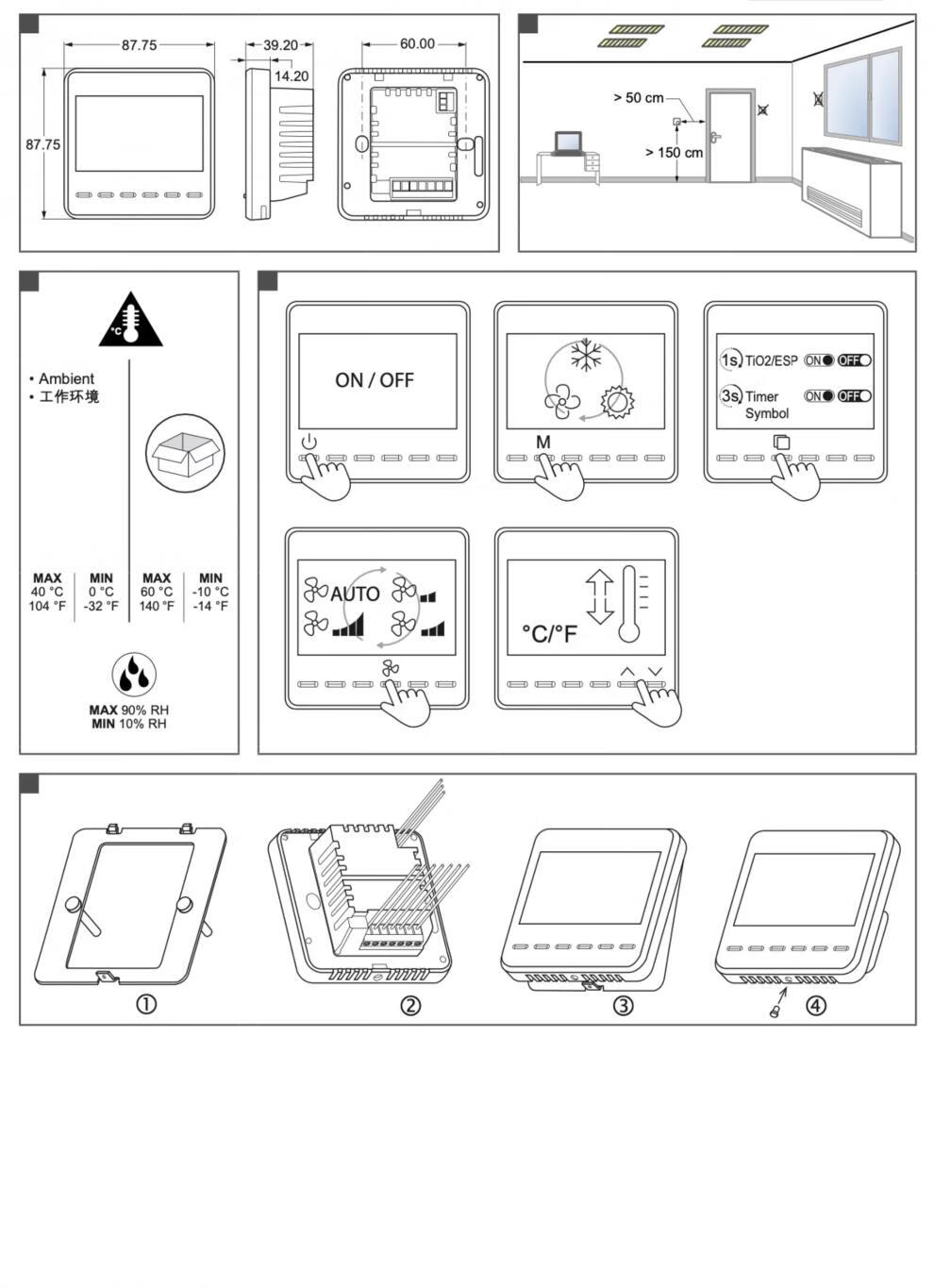 87.75
39.20
14.20
60.00
87.75

> 50 cm
> 150 cm

°C

• Ambient
• 工作环境

| MAX | MIN | MAX | MIN |
|---|---|---|---|
| 40 °C | 0 °C | 60 °C | -10 °C |
| 104 °F | -32 °F | 140 °F | -14 °F |

MAX 90% RH
MIN 10% RH

ON / OFF

M

1s TiO2/ESP ON OFF
3s Timer Symbol ON OFF

AUTO

°C/°F

①
②
③
④