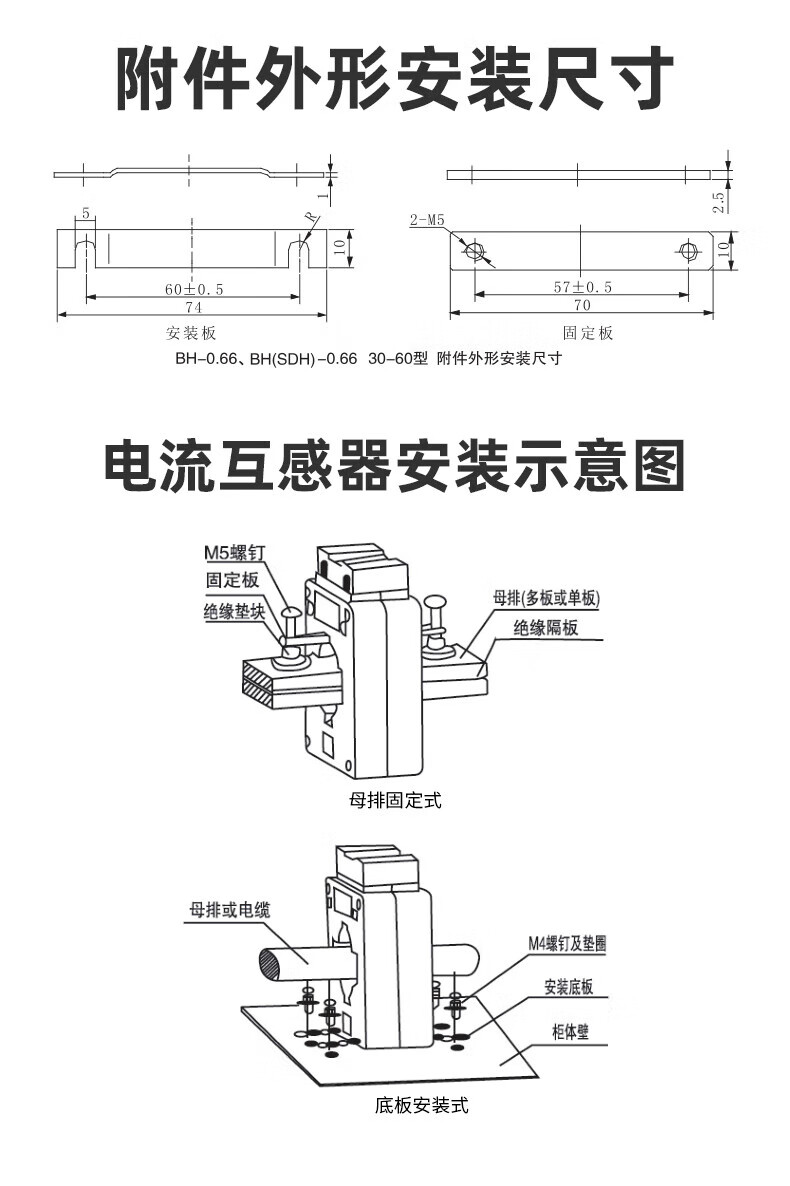 附件外形安装尺寸

1
5
R
10
60±0.5
74
安装板

2.5
2-M5
10
57±0.5
70
固定板

BH-0.66、BH(SDH)-0.66 30-60型 附件外形安装尺寸

电流互感器安装示意图

M5螺钉
固定板
绝缘垫块
母排(多板或单板)
绝缘隔板

母排固定式

母排或电缆
M4螺钉及垫圈
安装底板
柜体壁

底板安装式